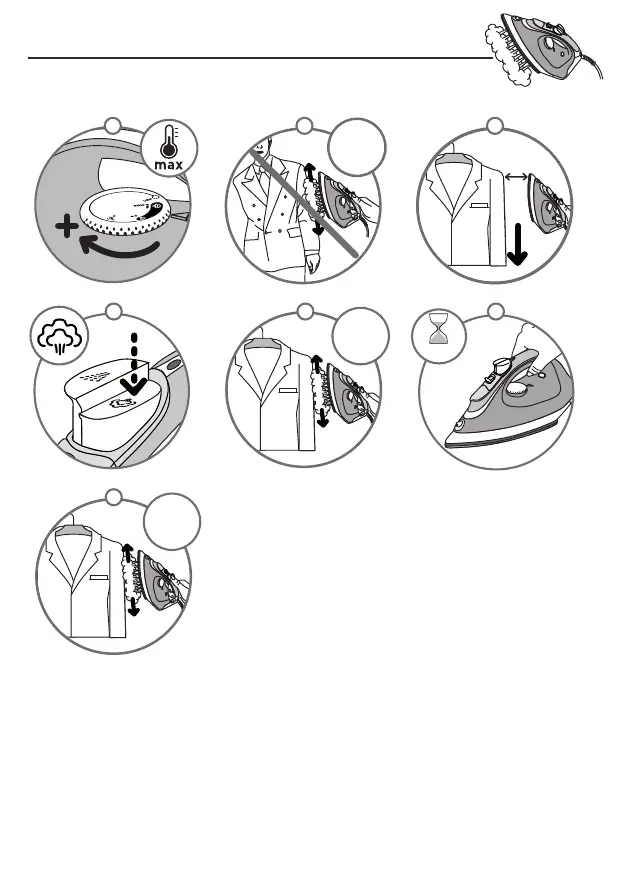 max