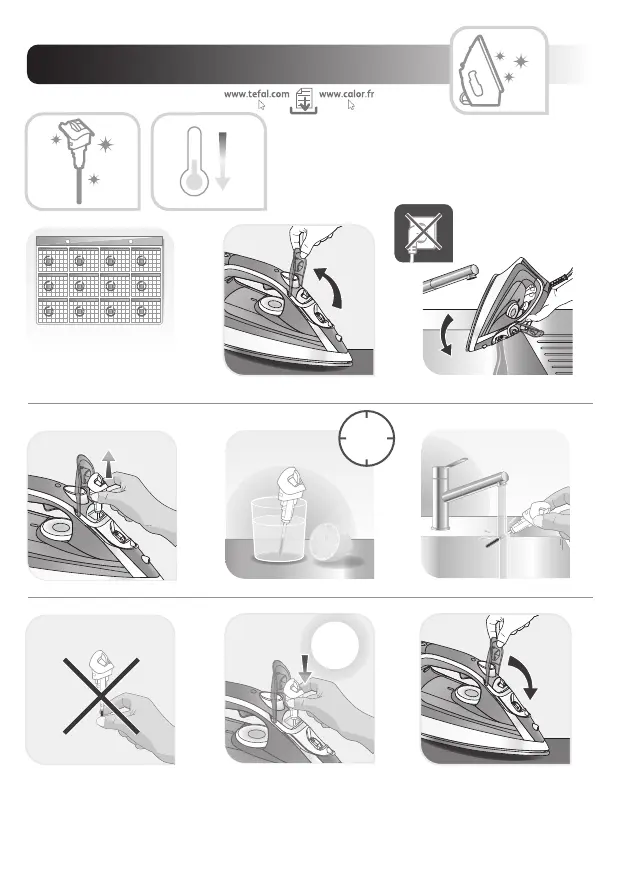 www.tefal.com www.calor.fr