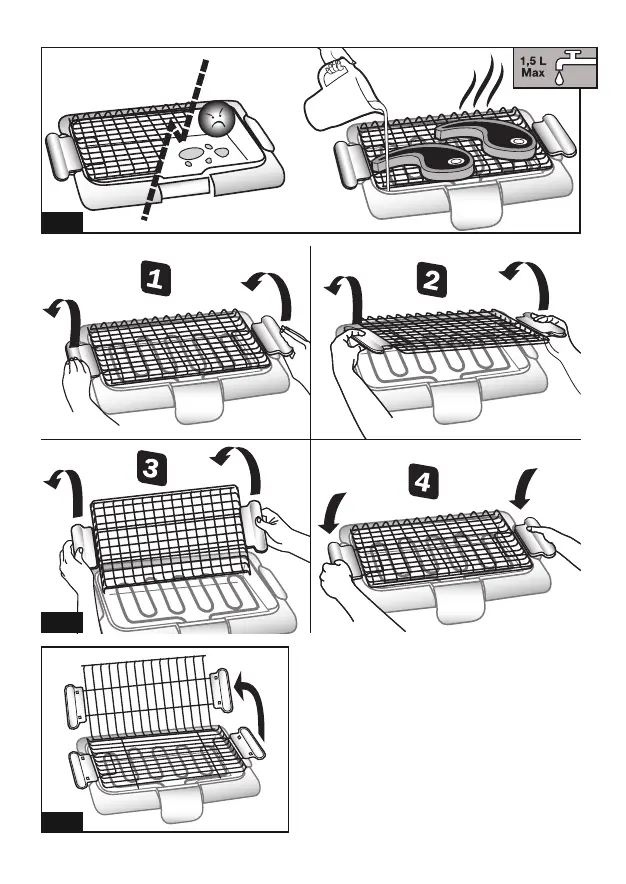 1,5 L
Max

1

2

3

4