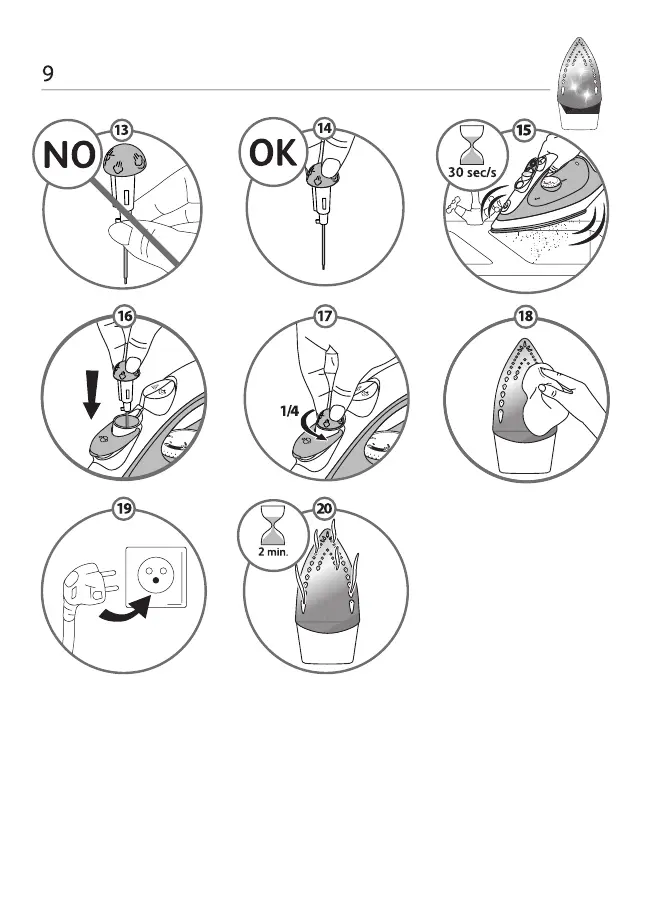 9

13
NO

14
OK

15
30 sec/s

16

17
1/4

18

19

20
2 min.