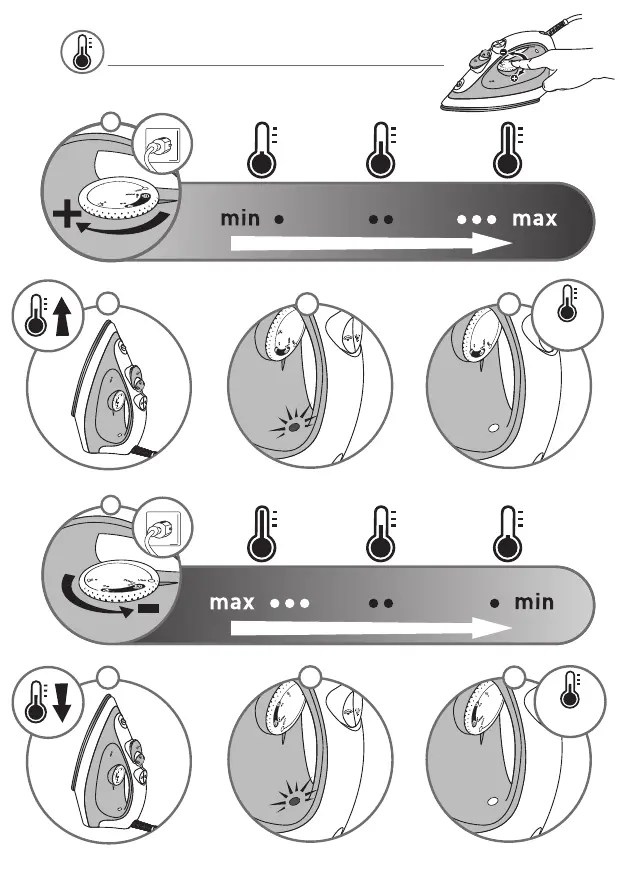 min • •• ••• max

max ••• •• • min