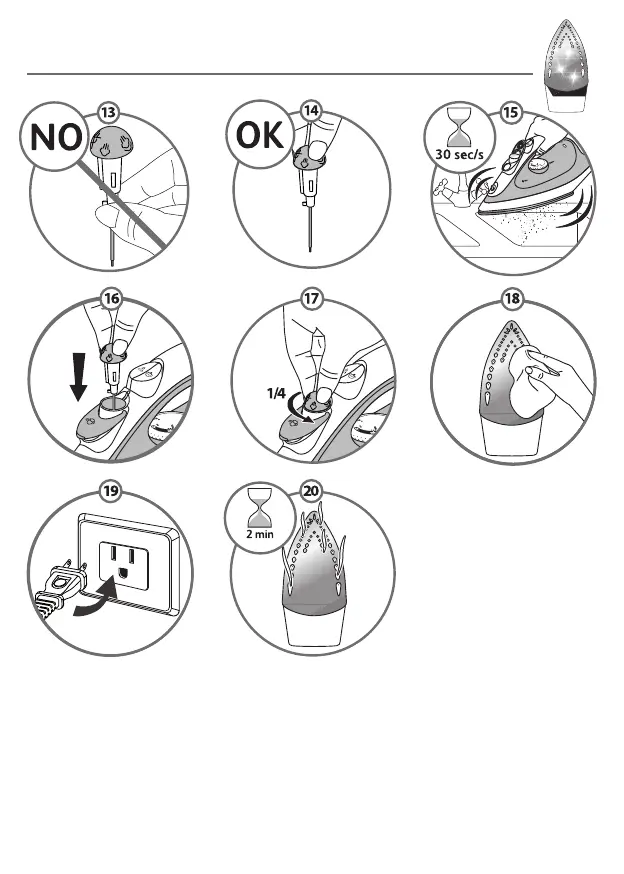 13
NO

14
OK

15
30 sec/s

16

17
1/4

18

19

20
2 min