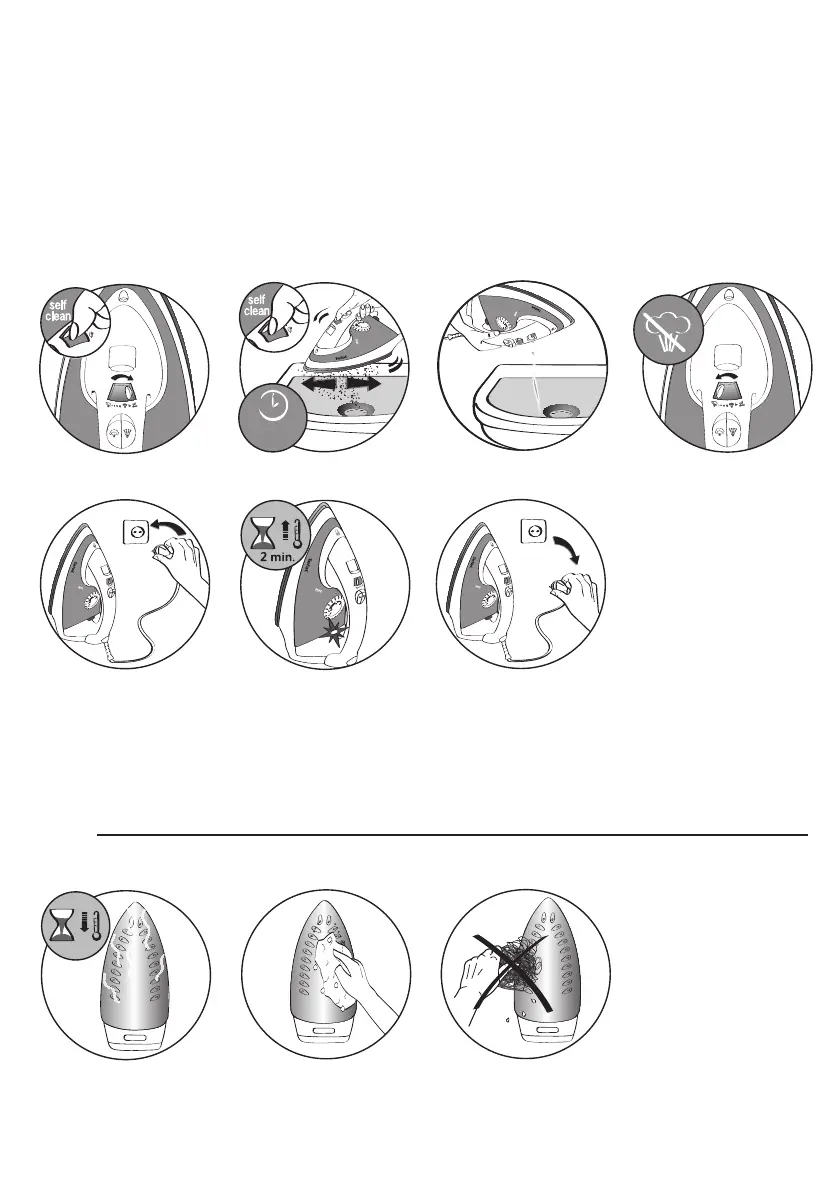 self clean

self clean

2 min.