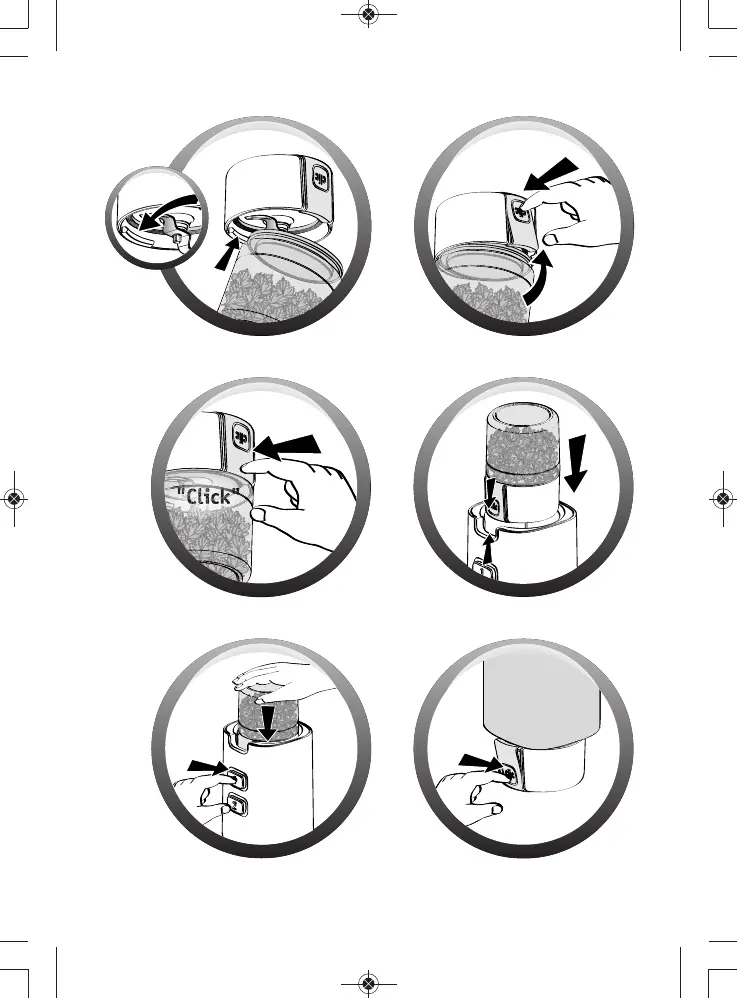 "Click"