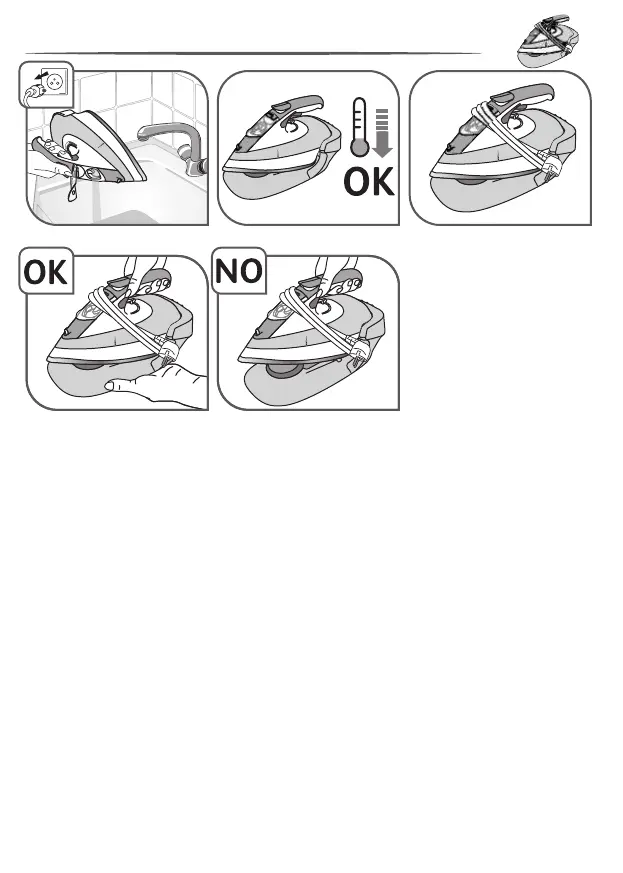 OK

OK

NO