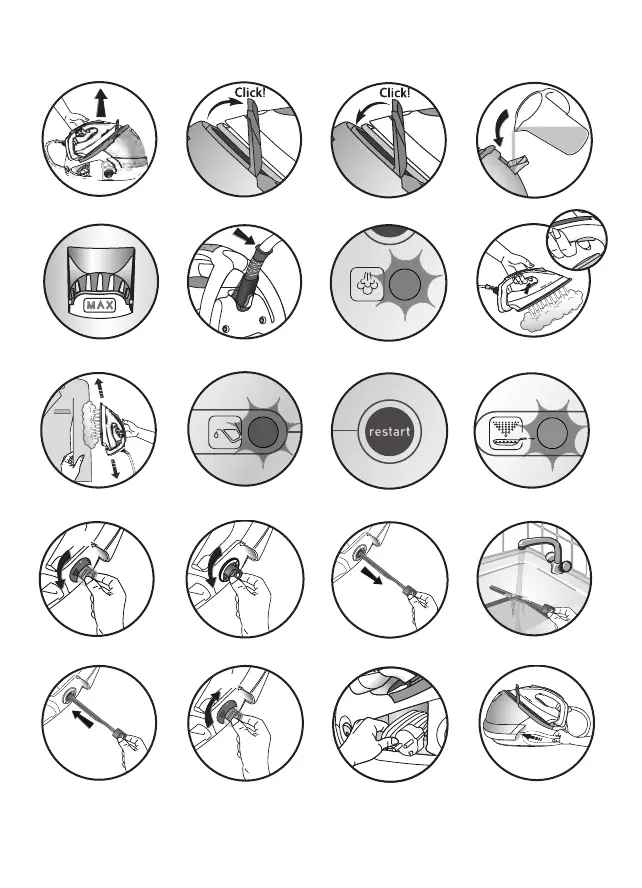 Click!

Click!

MAX

restart