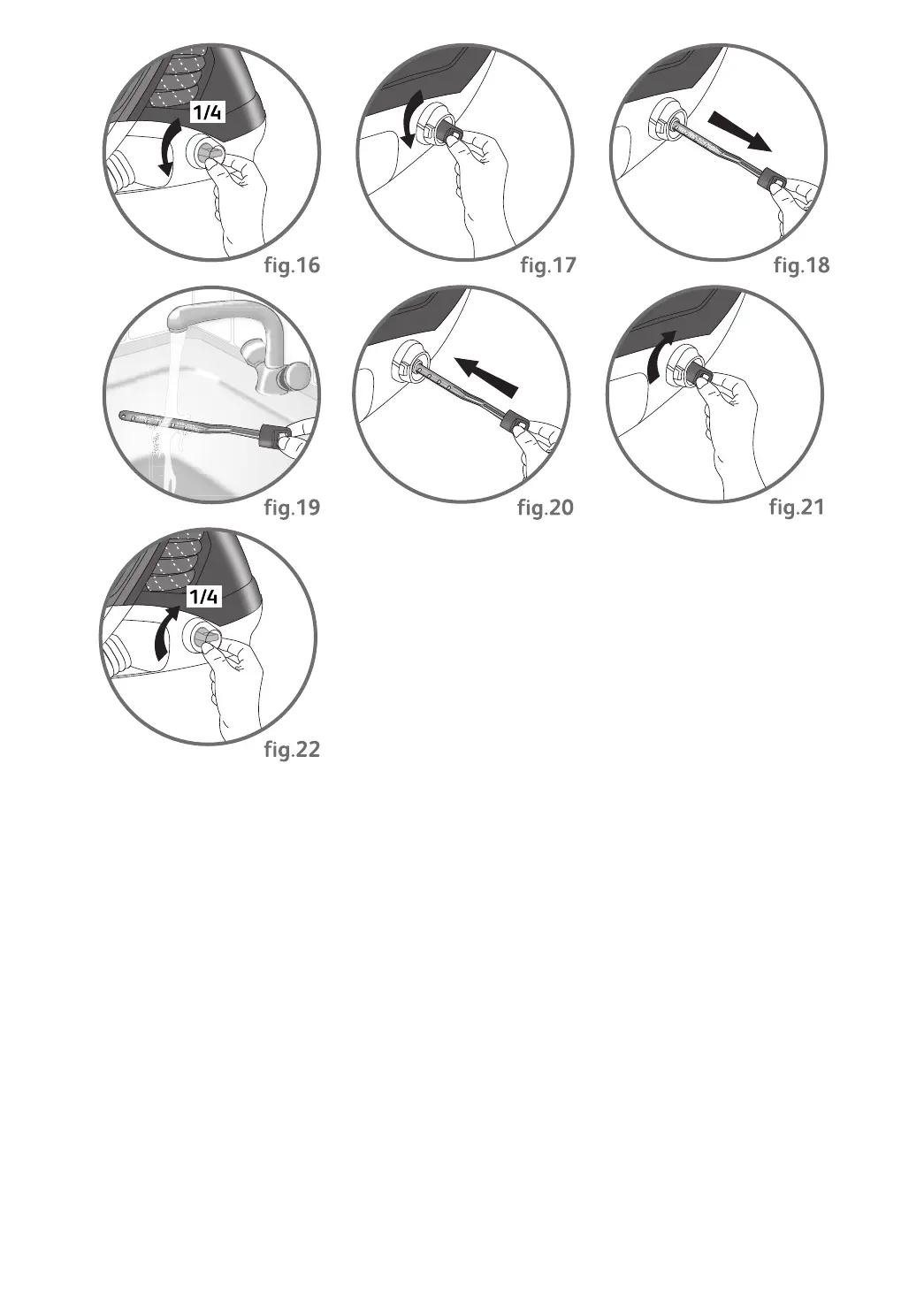 1/4

fig.16

fig.17

fig.18

fig.19

fig.20

fig.21

1/4

fig.22