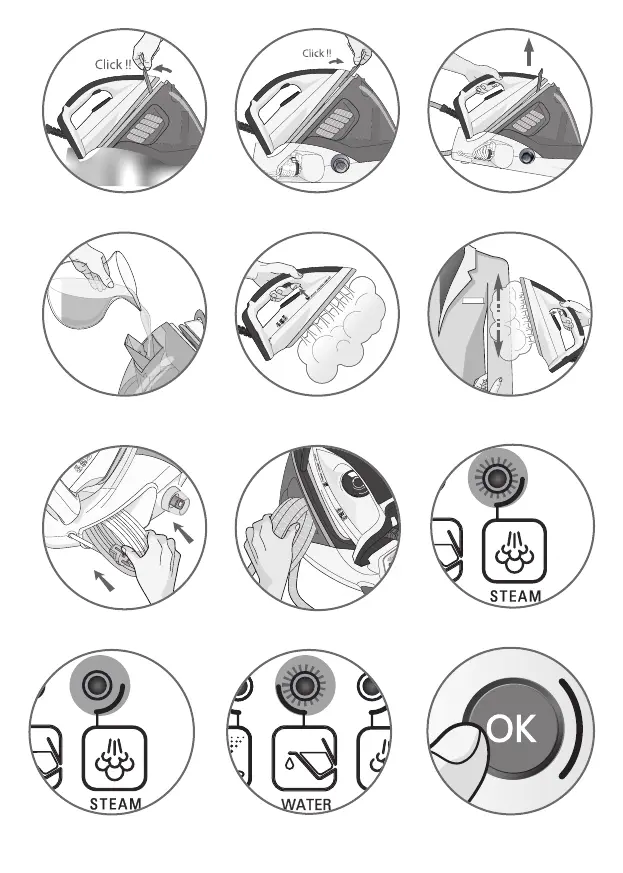 Click !!

Click !!

STEAM

STEAM

WATER

OK