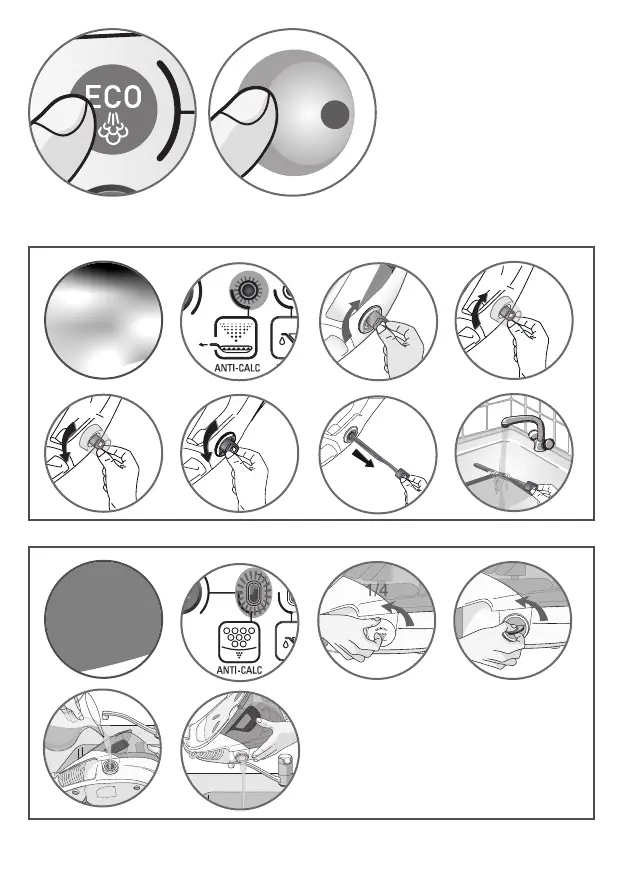 ECO

ANTI-CALC

ANTI-CALC

1/4