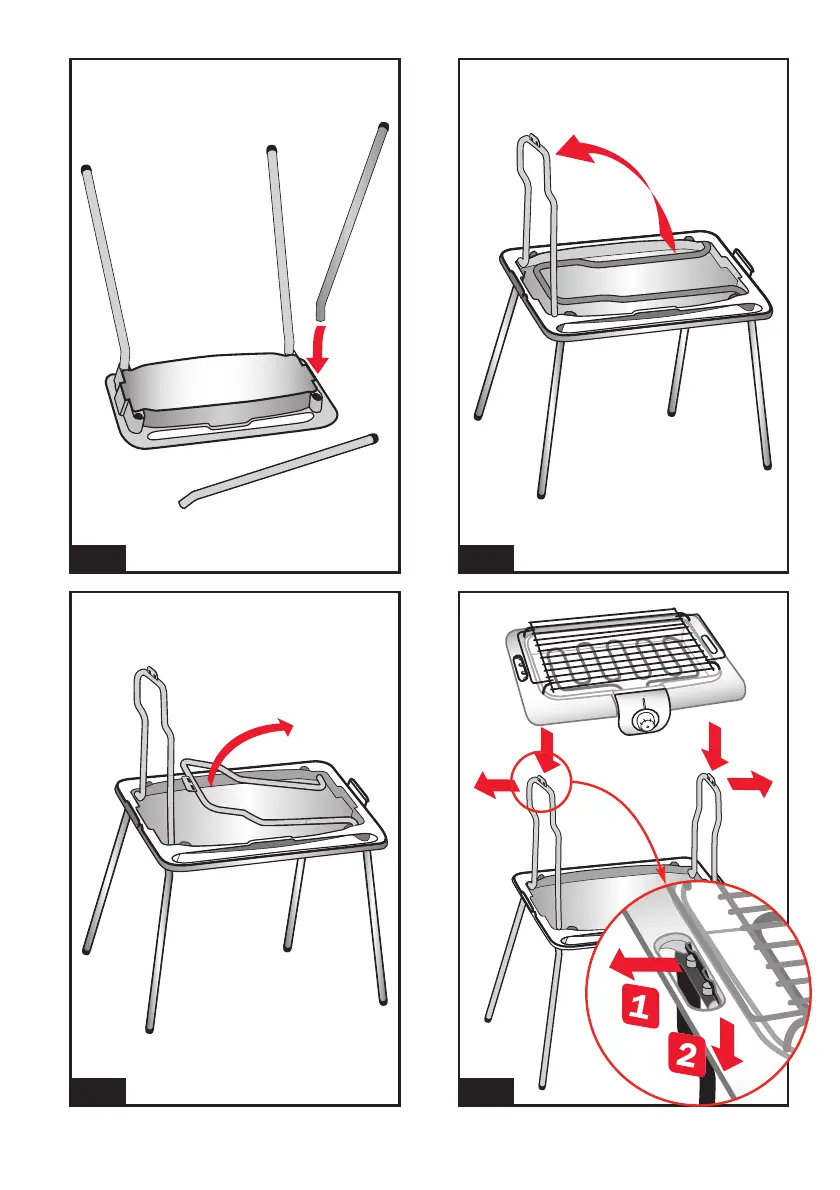 1

2