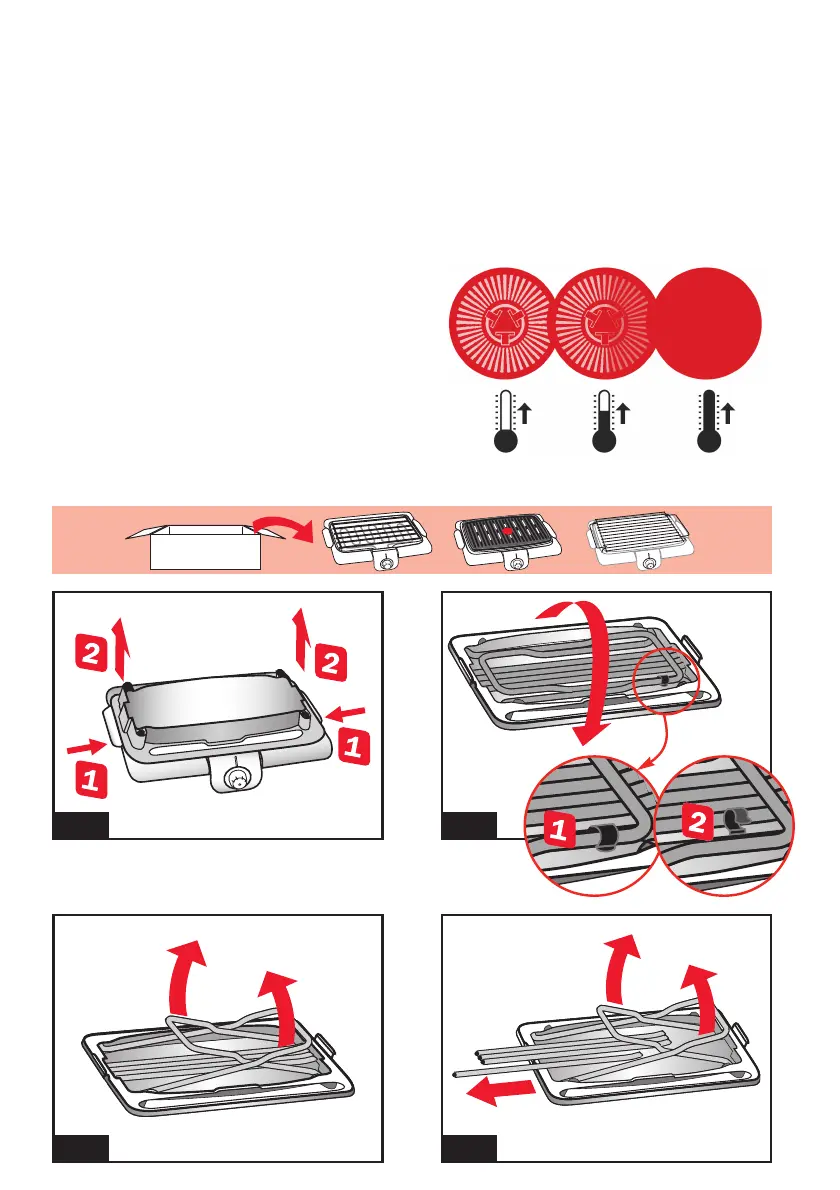 2

2

1

1

1

2