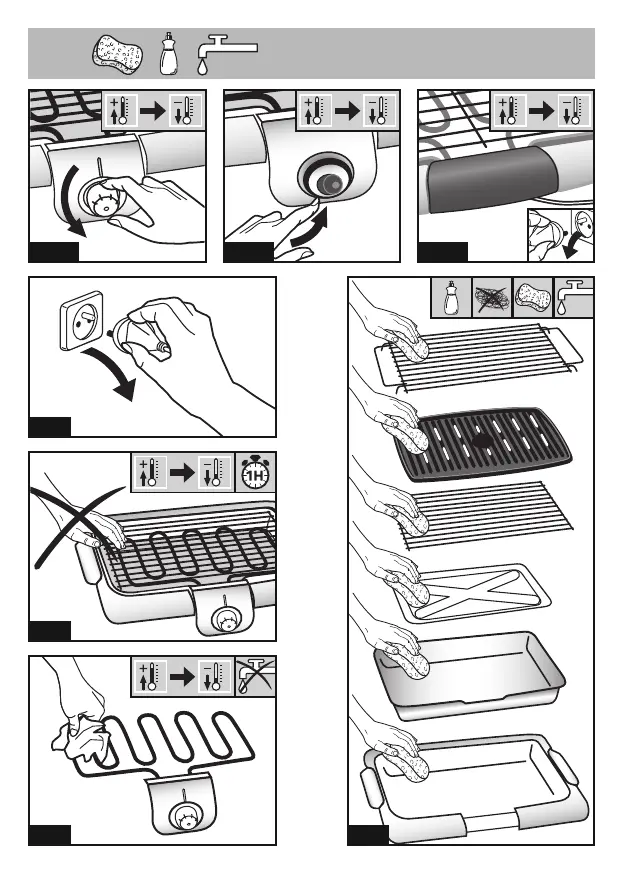 1H