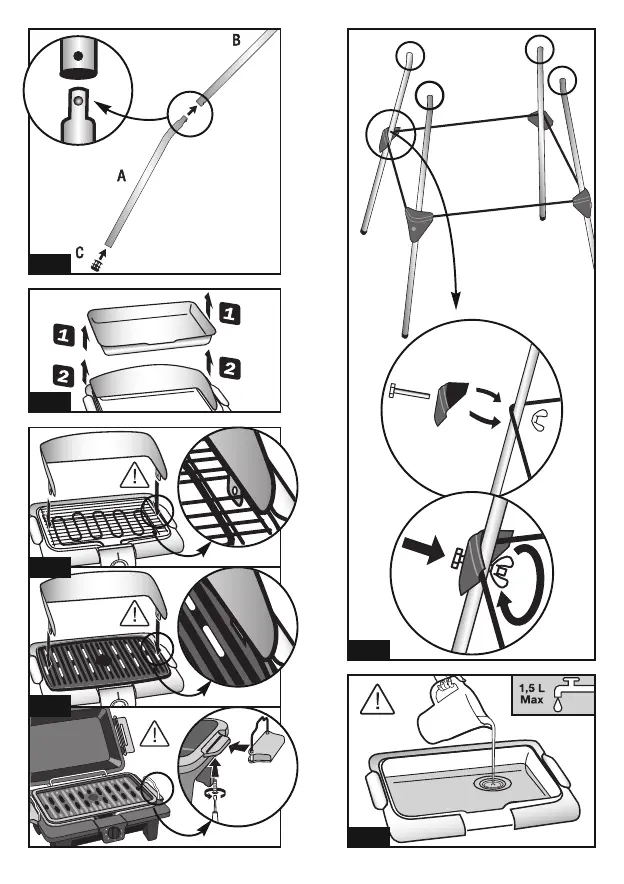 B

A

C

1

1

2

2

1,5 L
Max