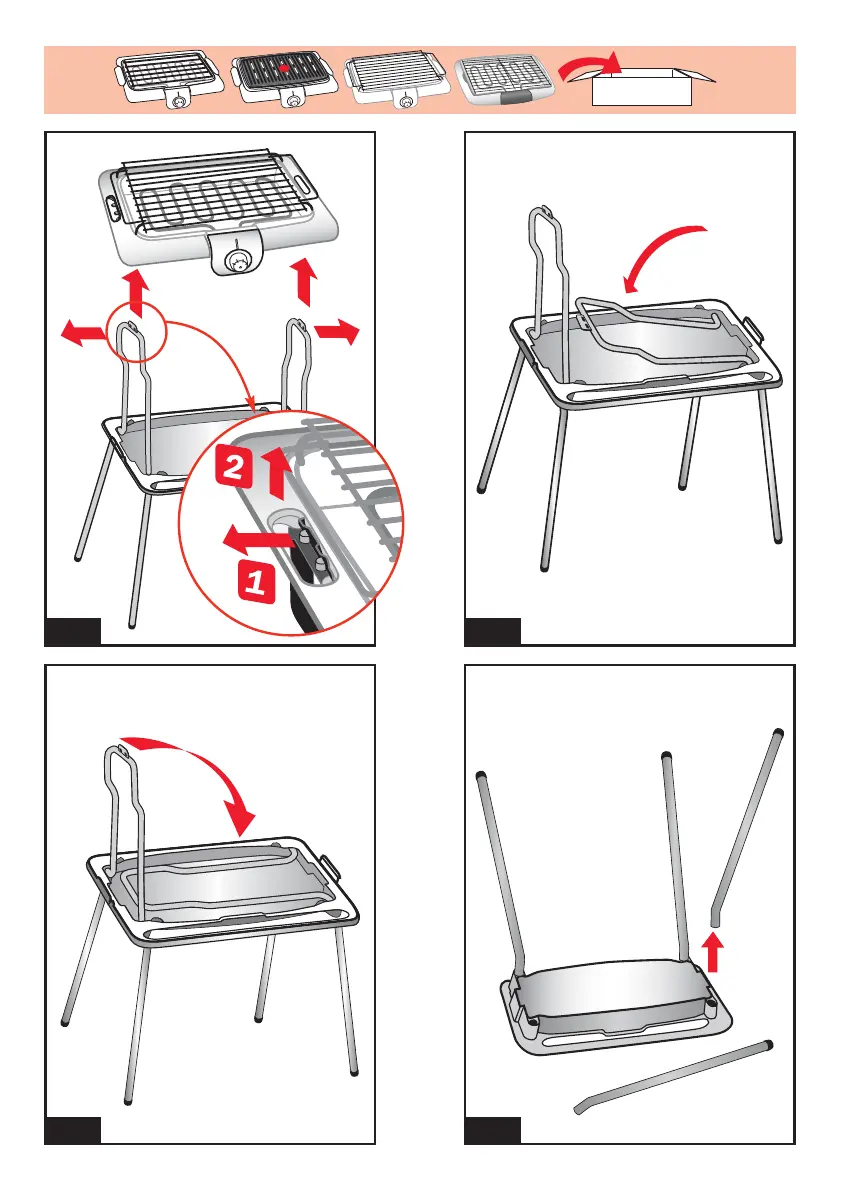 2

1