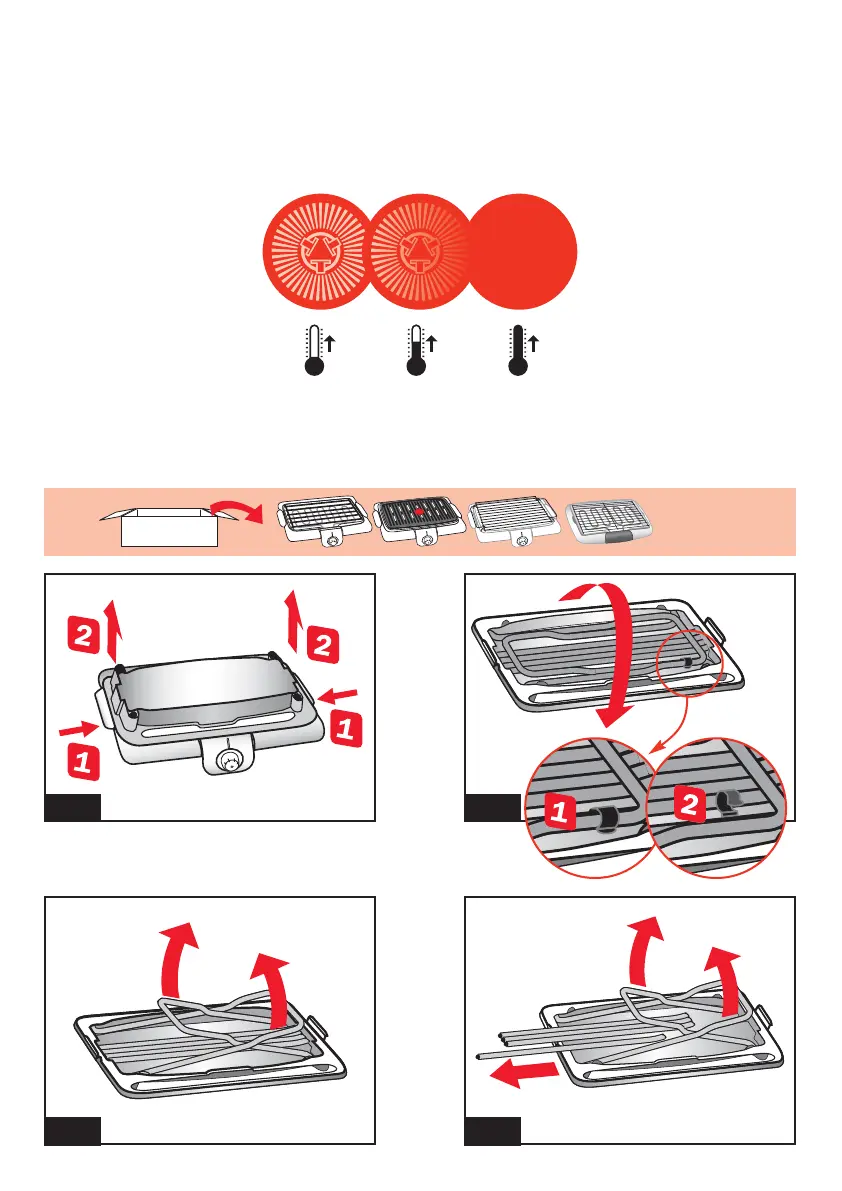 2
2
1
1
1
2