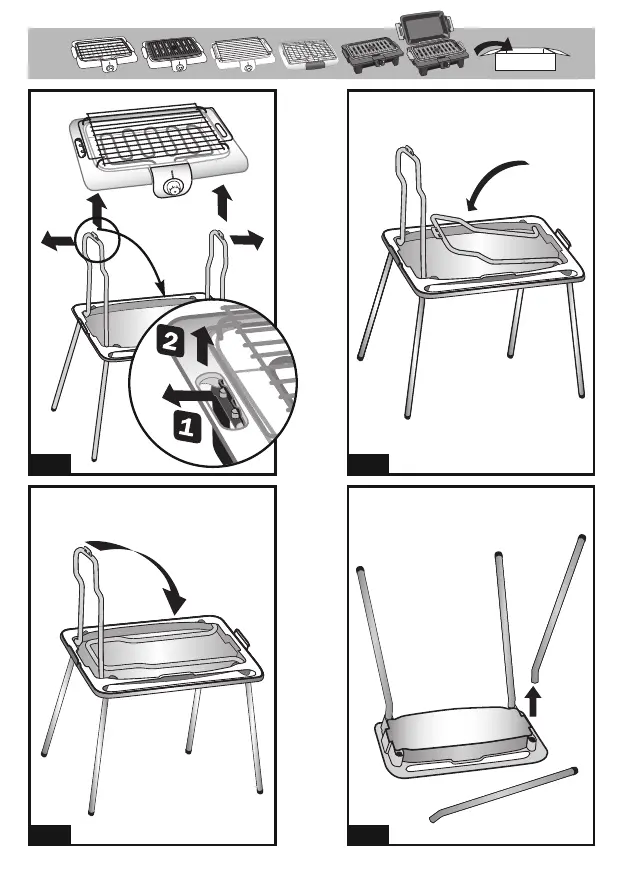 2
1