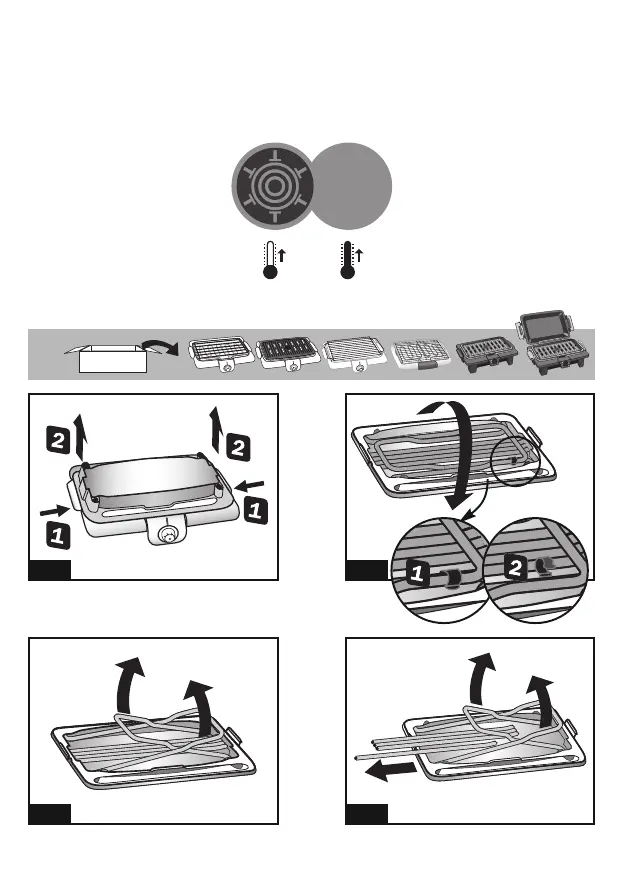 2
2
1
1
1
2