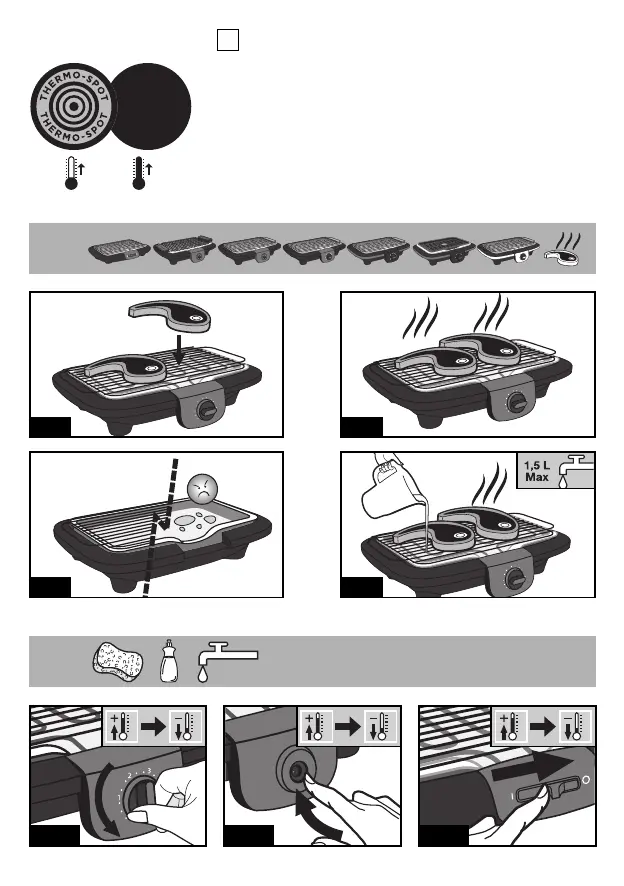 THERMO-SPOT
THERMO-SPOT

1,5 L
Max

1 2 3