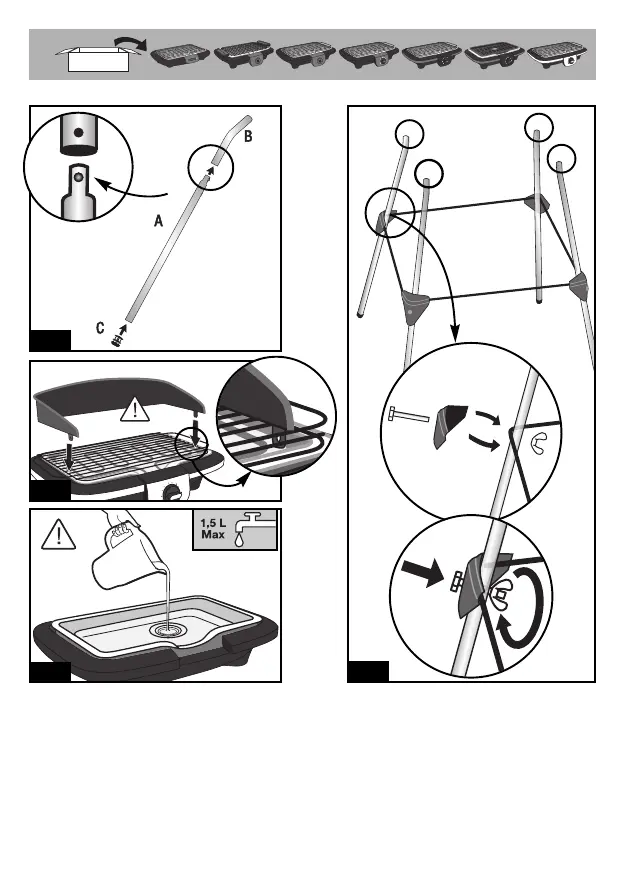 B

A

C

1,5 L
Max