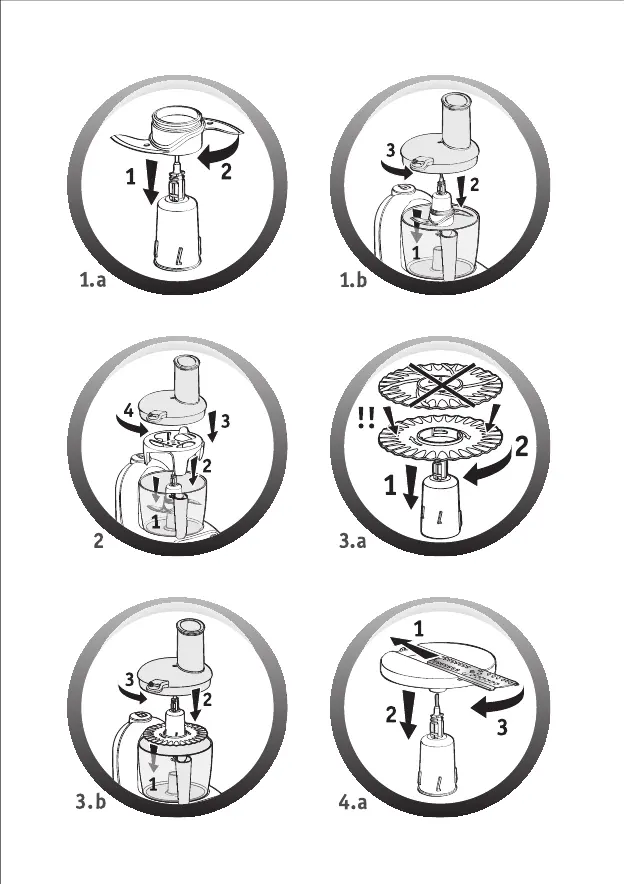 1
2
1.a

3
2
1
1.b

4
3
2
1
2

!!
2
1
3.a

3
2
1
3.b

1
2
3
4.a