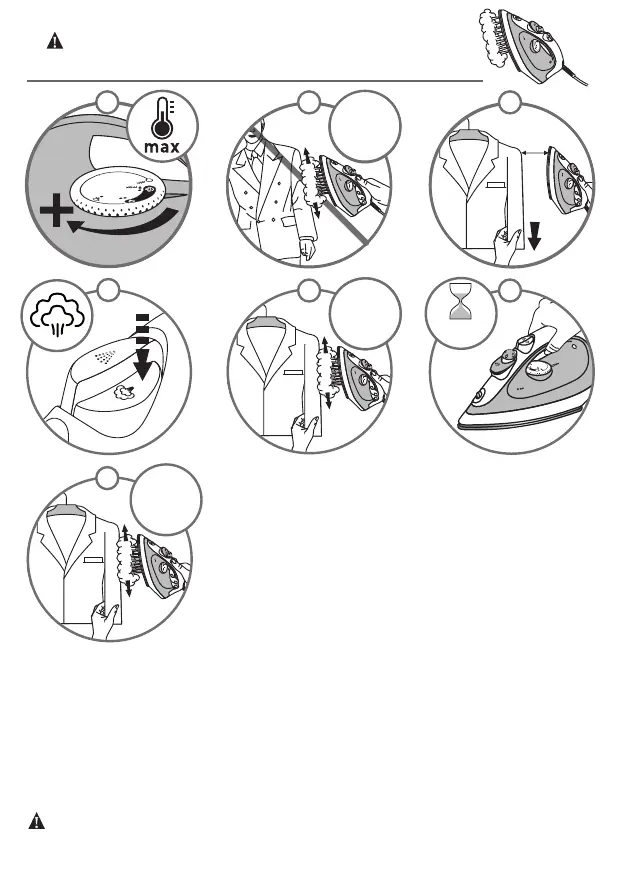 max