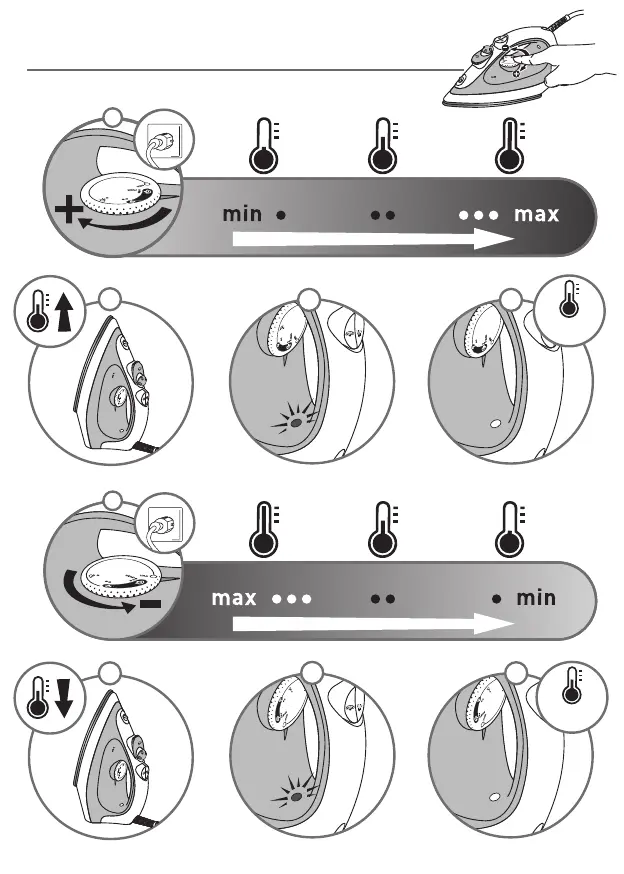 min • •• ••• max

max ••• •• • min