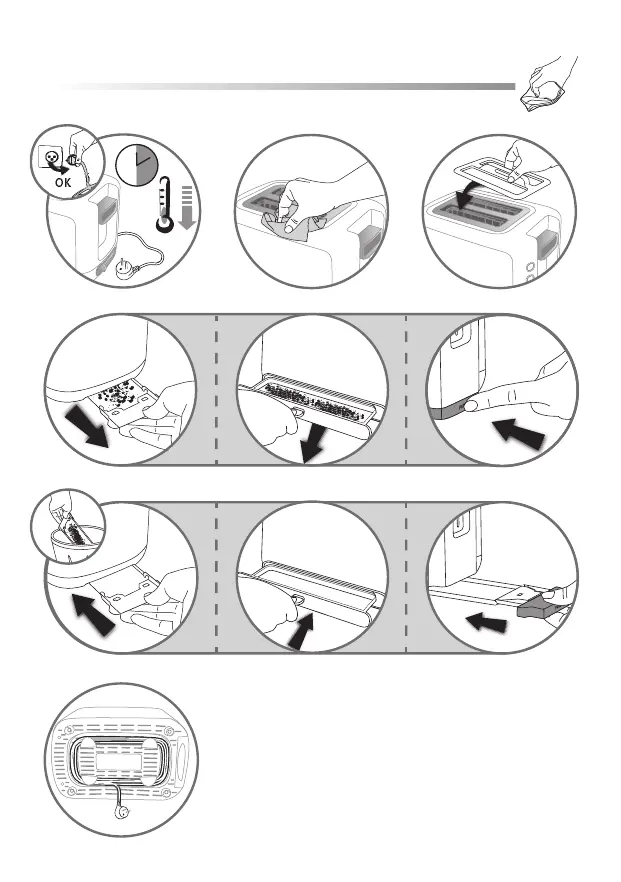 OK