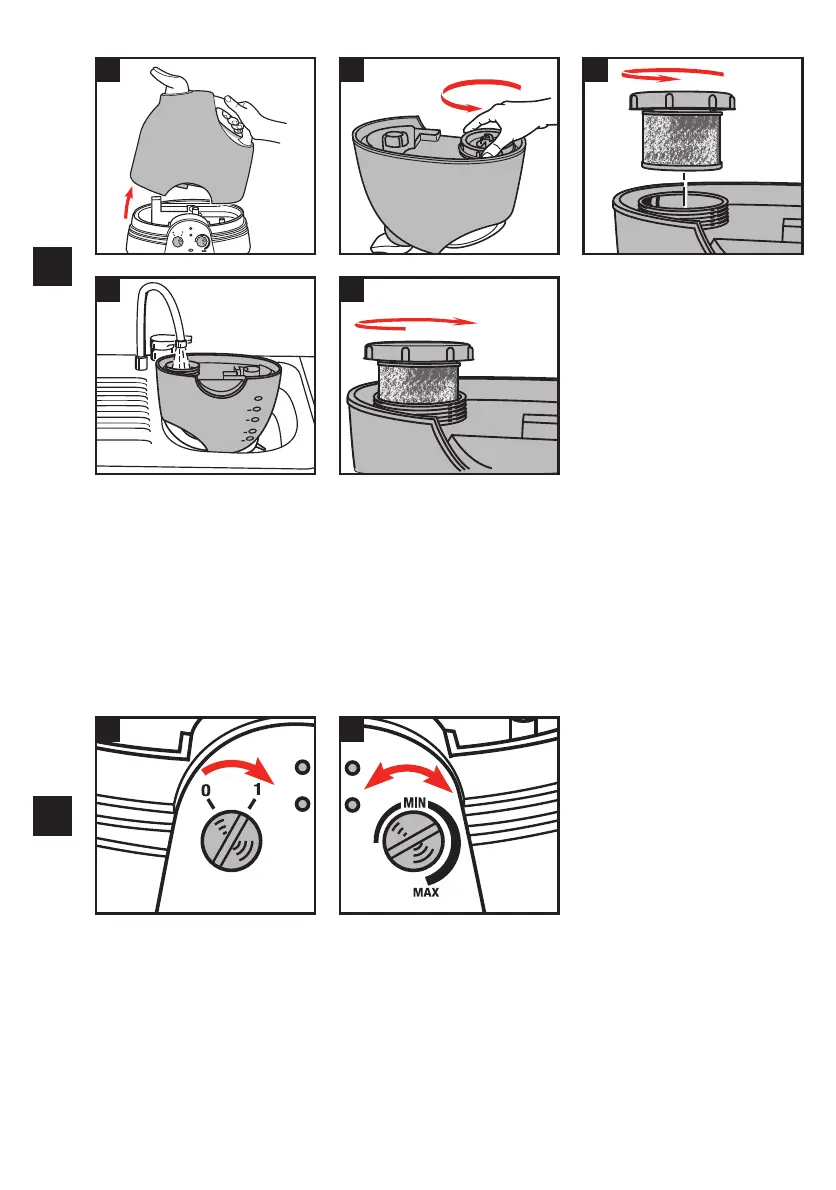 0
1

MIN
MAX