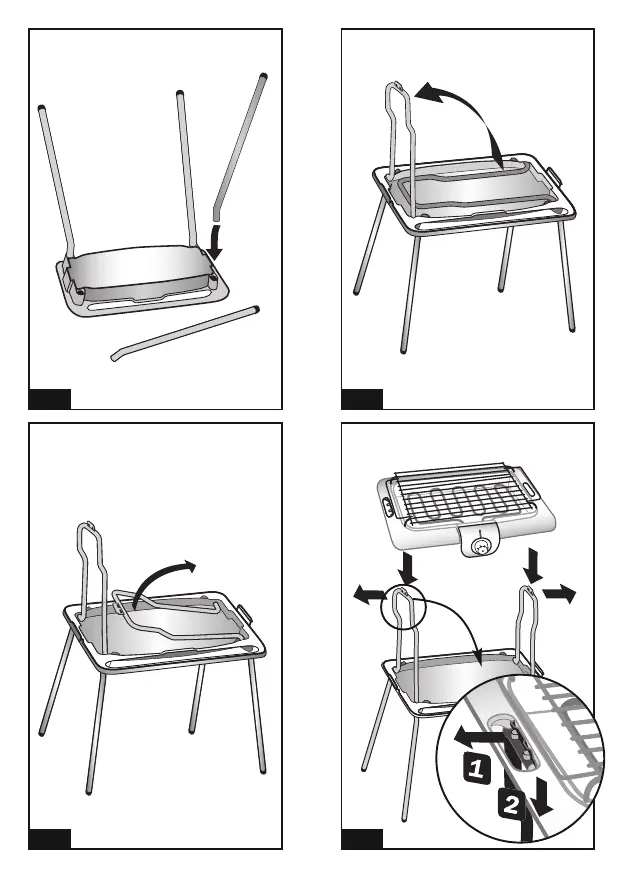 1

2