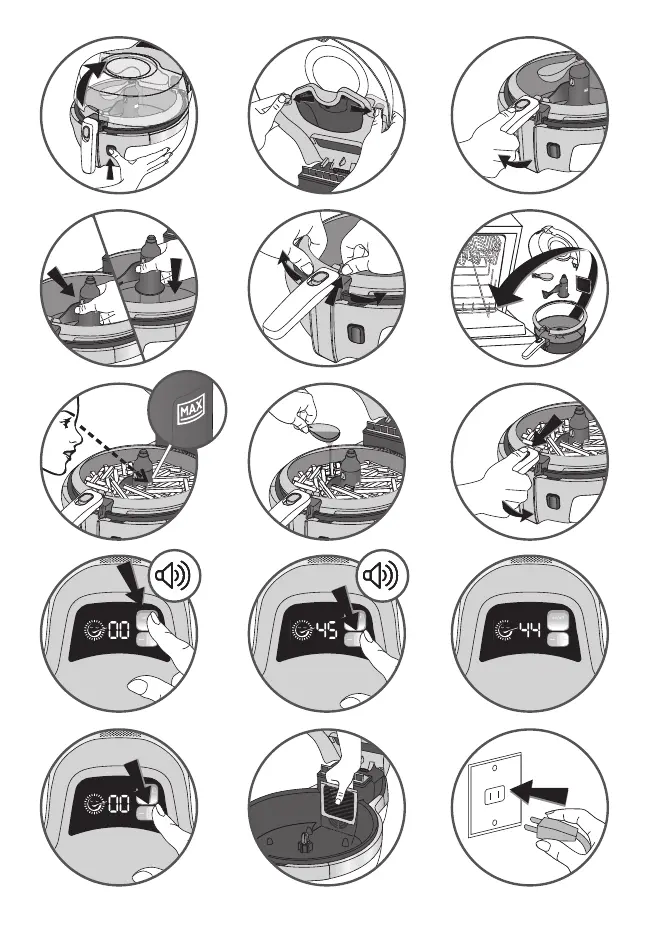 MAX

00

45

44

00