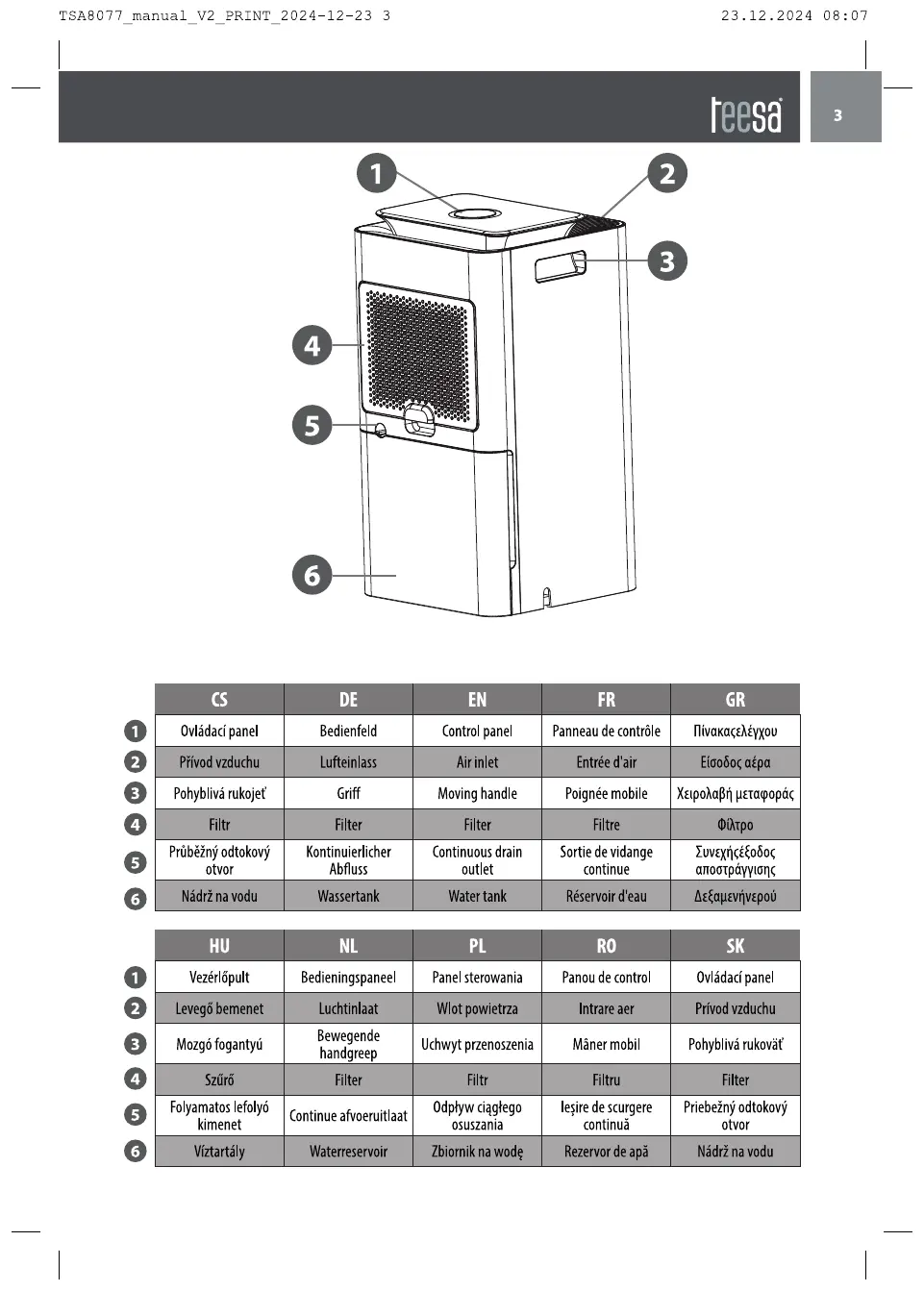 TSA8077_manual_V2_PRINT_2024-12-23 3 23.12.2024 08:07

teesa

3

1
2
3
4
5
6

| | CS | DE | EN | FR | GR |
|---|---|---|---|---|---|
| 1 | Ovládací panel | Bedienfeld | Control panel | Panneau de contrôle | Πίνακαςελέγχου |
| 2 | Přívod vzduchu | Lufteinlass | Air inlet | Entrée d'air | Είσοδος αέρα |
| 3 | Pohyblivá rukojeť | Griff | Moving handle | Poignée mobile | Χειρολαβή μεταφοράς |
| 4 | Filtr | Filter | Filter | Filtre | Φίλτρο |
| 5 | Průběžný odtokový otvor | Kontinuierlicher Abfluss | Continuous drain outlet | Sortie de vidange continue | Συνεχήςέξοδος αποστράγγισης |
| 6 | Nádrž na vodu | Wassertank | Water tank | Réservoir d'eau | Δεξαμενήνερού |

| | HU | NL | PL | RO | SK |
|---|---|---|---|---|---|
| 1 | Vezérlőpult | Bedieningspaneel | Panel sterowania | Panou de control | Ovládací panel |
| 2 | Levegő bemenet | Luchtinlaat | Wlot powietrza | Intrare aer | Prívod vzduchu |
| 3 | Mozgó fogantyú | Bewegende handgreep | Uchwyt przenoszenia | Mâner mobil | Pohyblivá rukoväť |
| 4 | Szűrő | Filter | Filtr | Filtru | Filter |
| 5 | Folyamatos lefolyó kimenet | Continue afvoeruitlaat | Odpływ ciągłego osuszania | Ieșire de scurgere continuă | Priebežný odtokový otvor |
| 6 | Víztartály | Waterreservoir | Zbiornik na wodę | Rezervor de apă | Nádrž na vodu |