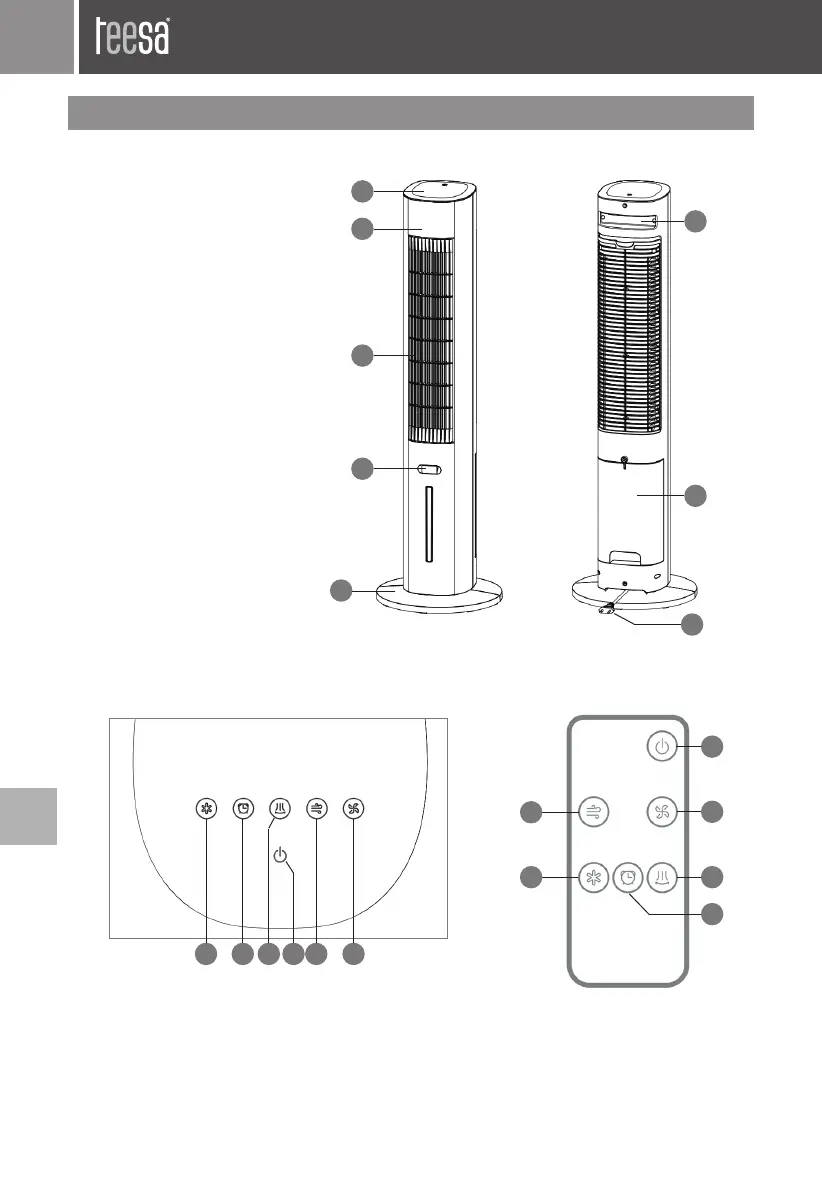 teesa