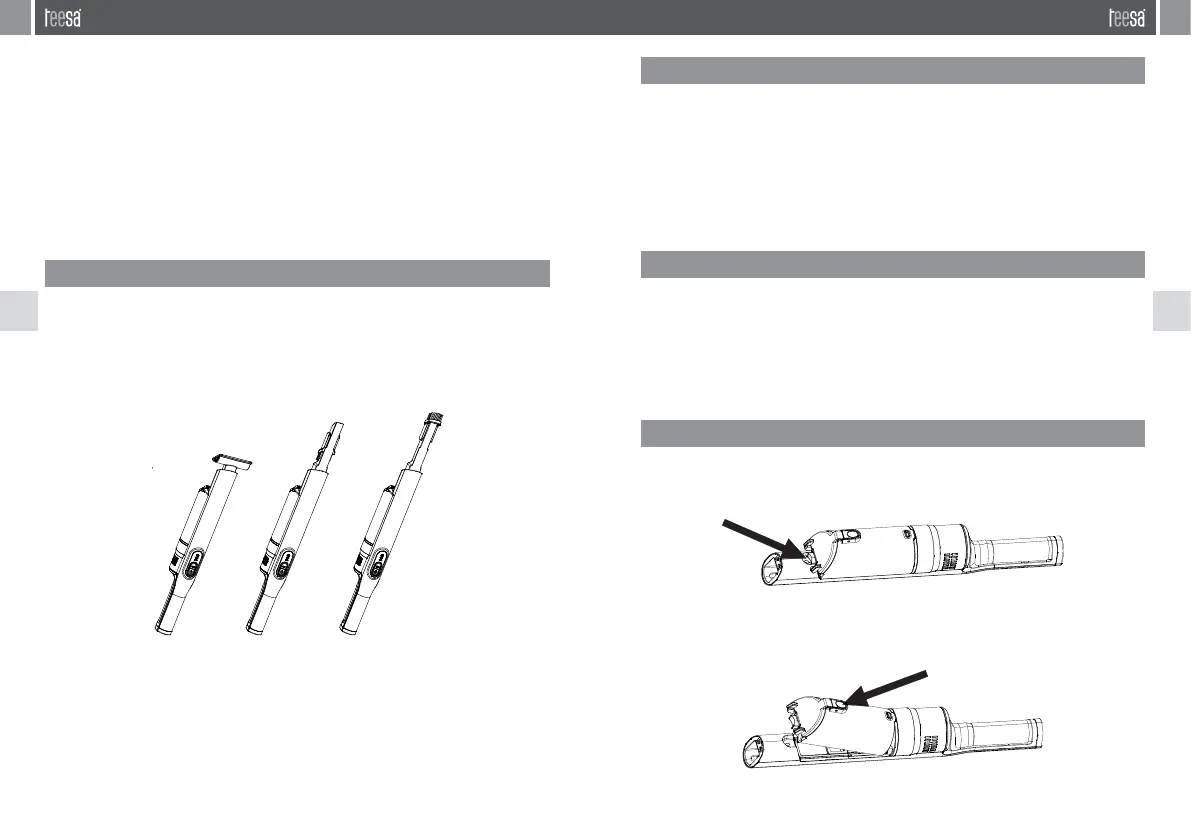 teesa

teesa