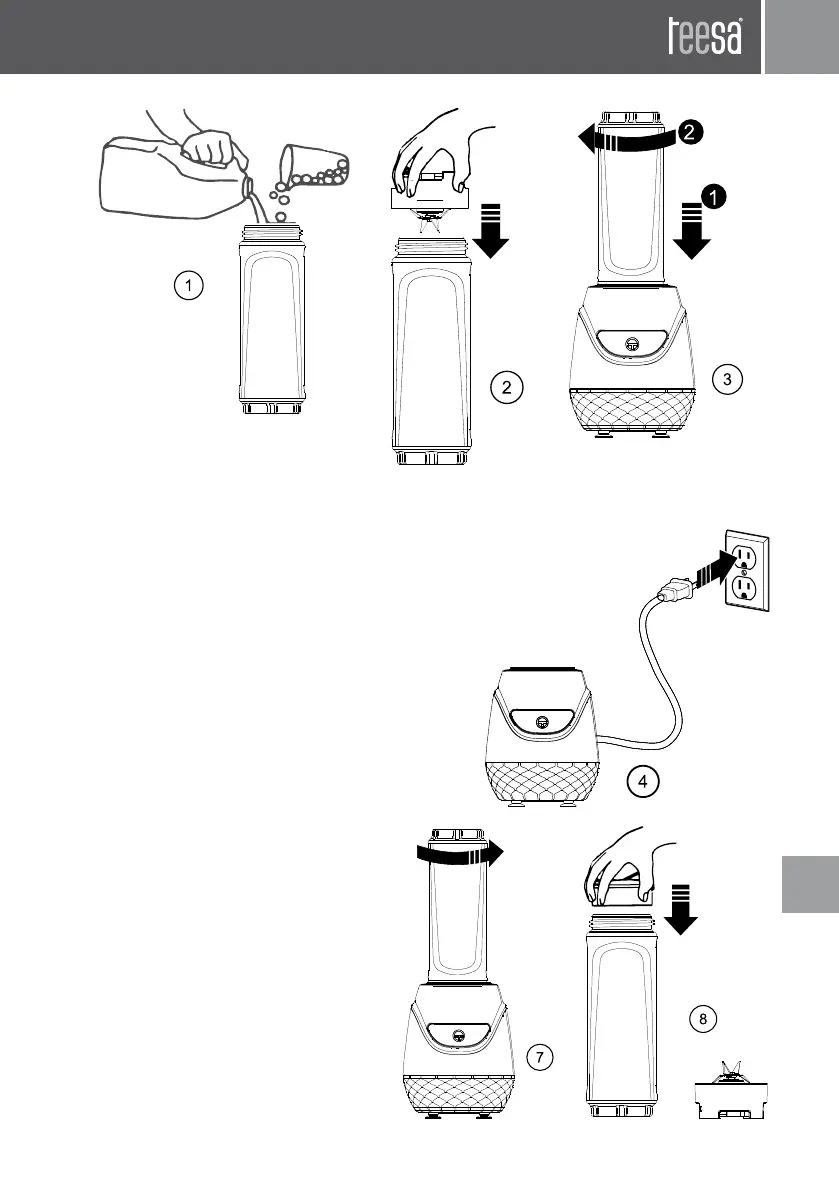 teesa

1

2

2

1

3

4

7

8