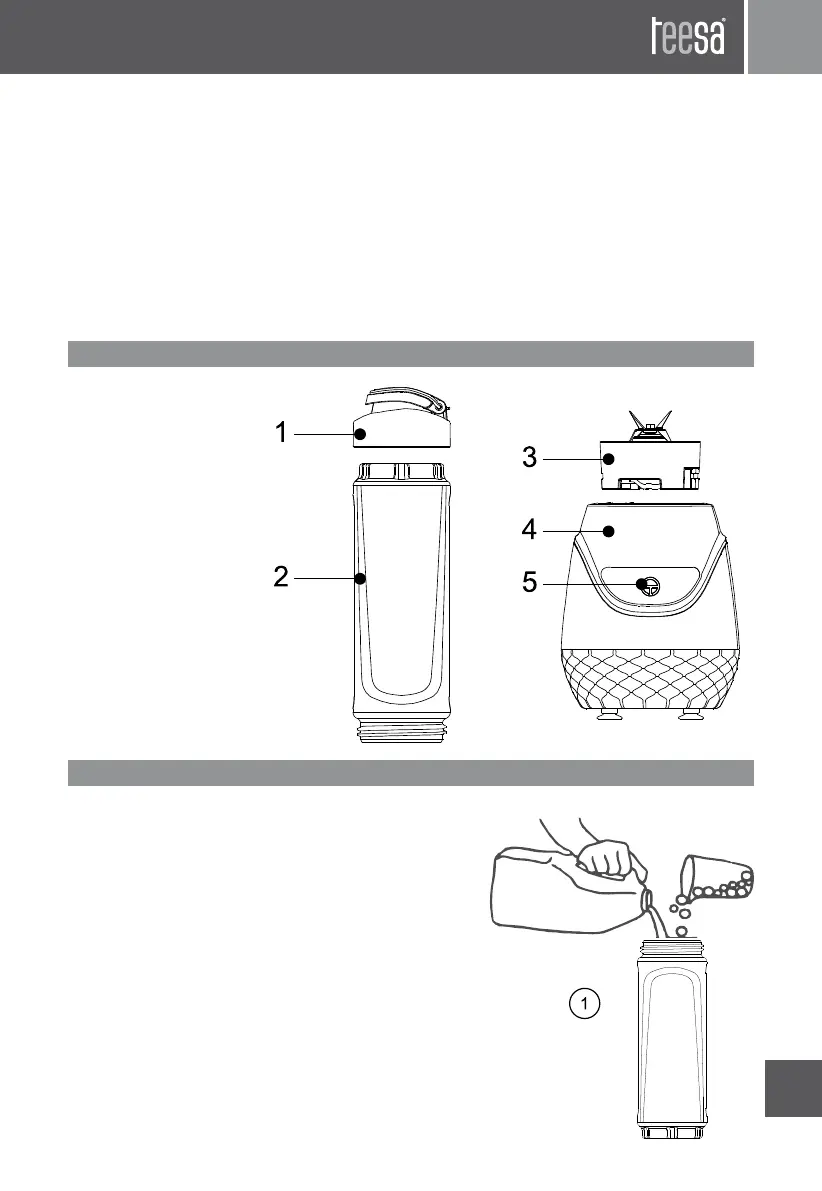 teesa®

1

2

3

4

5

1