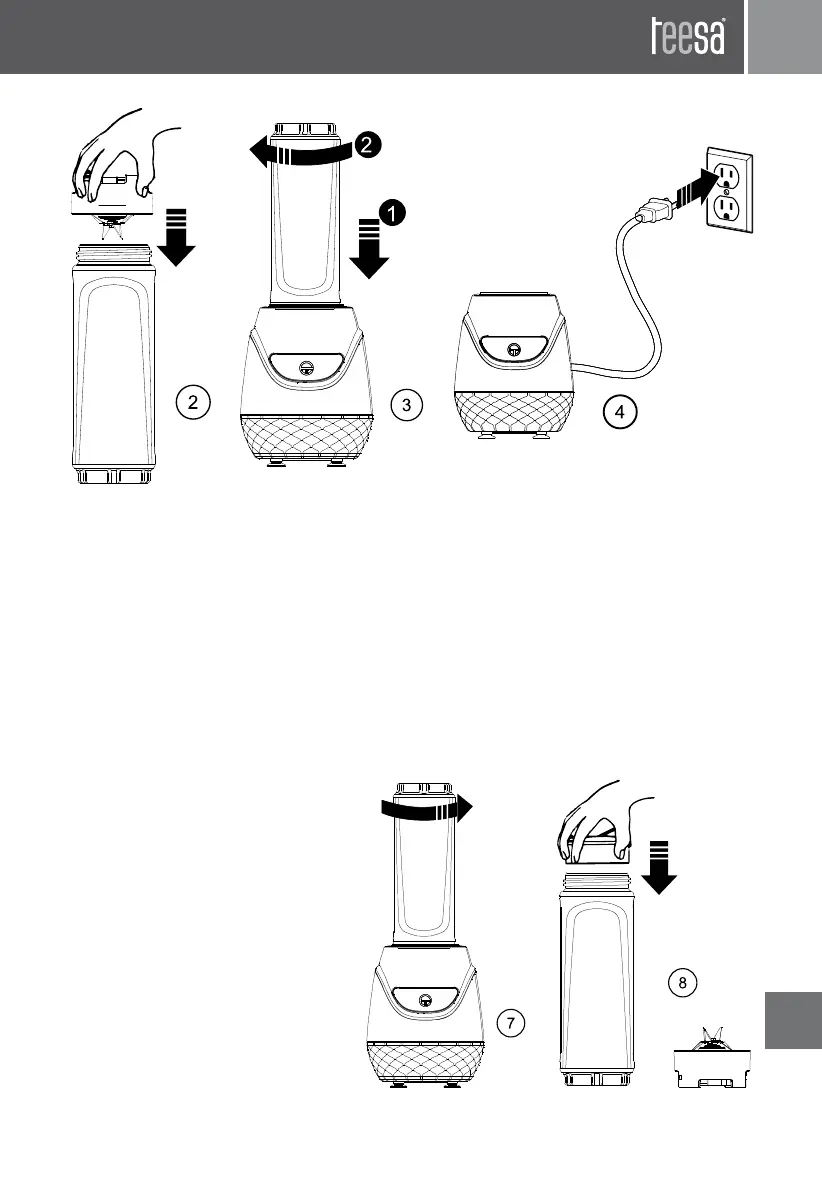 teesa®

2

1

2

3

4

7

8