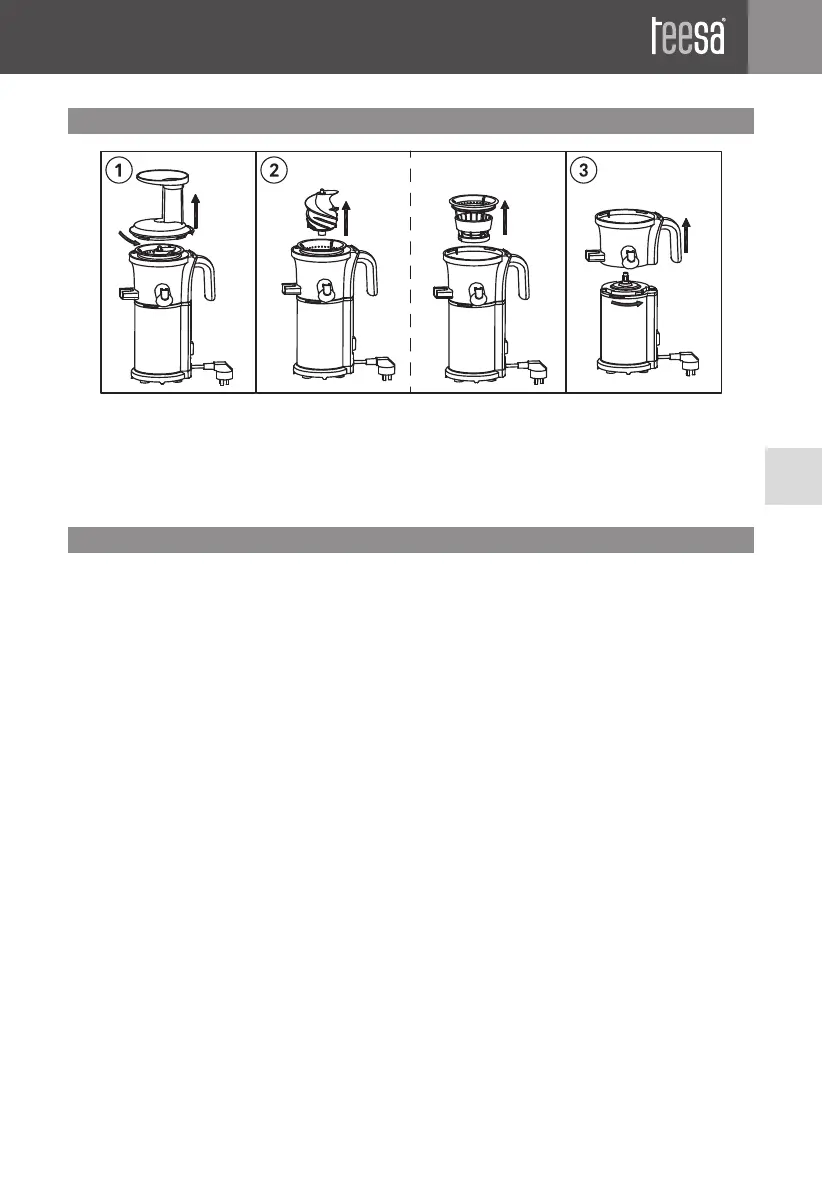 teesa®

1

2

3