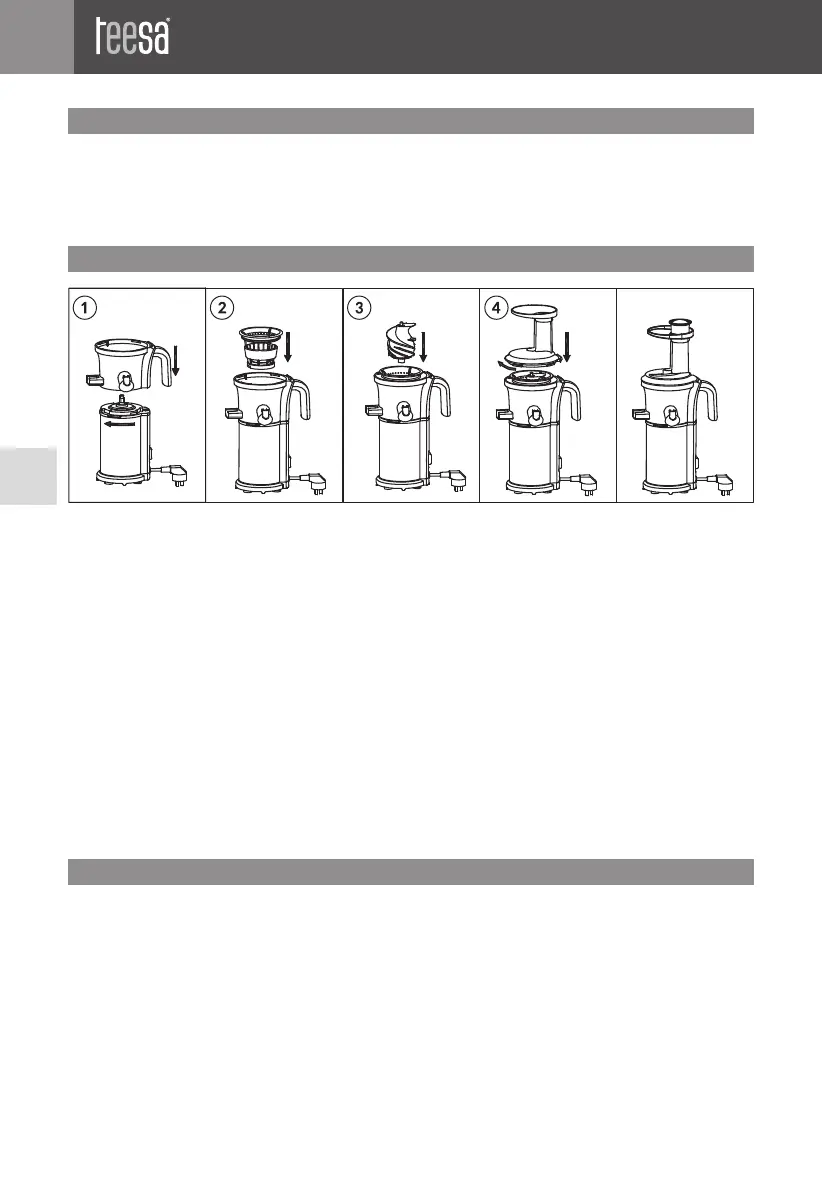 teesa

1

2

3

4