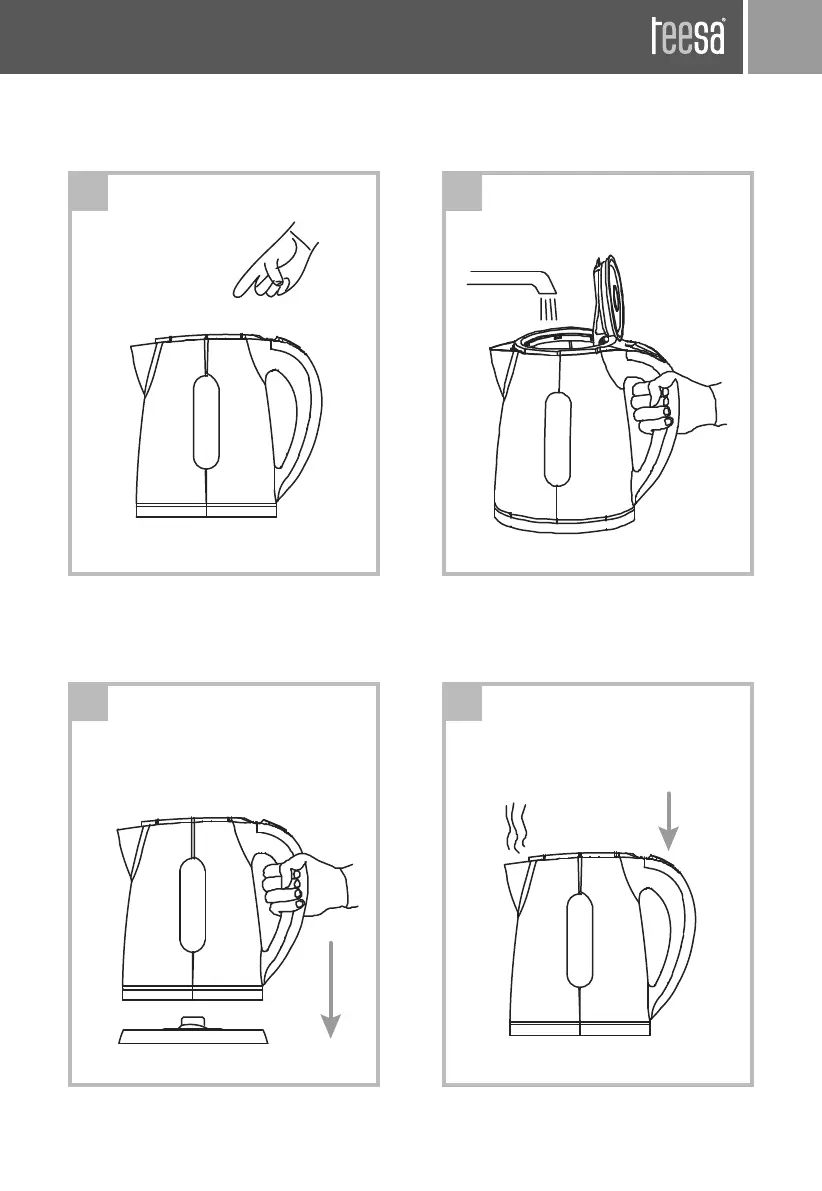 teesa®