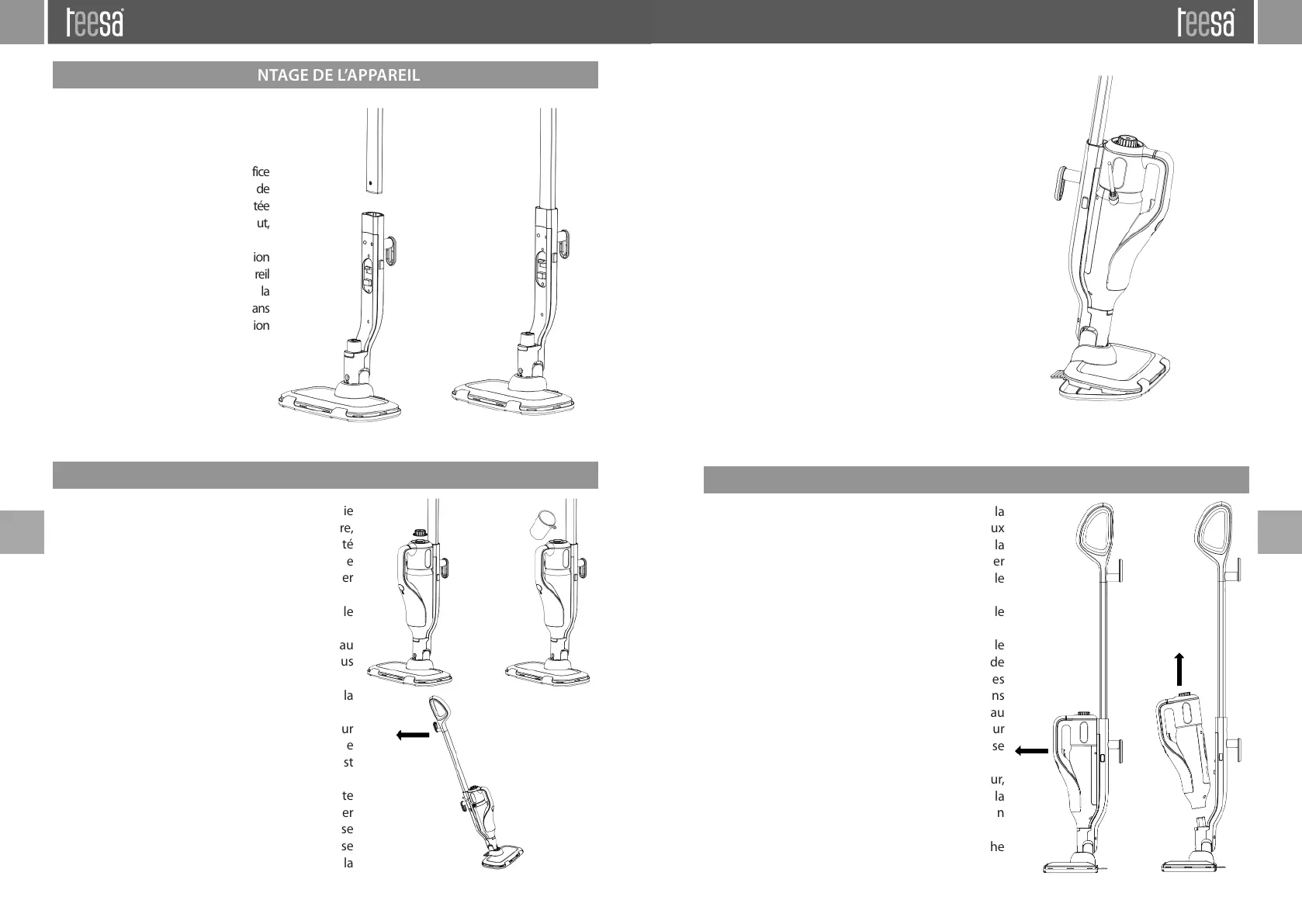 teesa

teesa

NTAGE DE L'APPAREIL

fice
de
tée
ut,

ion
reil
la
ans
ion

ie
re,
té
e
er

le

au
us

la

ur
e
st

te
er
se
se
la

la
ux
la
er
le

le

le
de
es
ns
au
ur
se

ur,
la
n

he