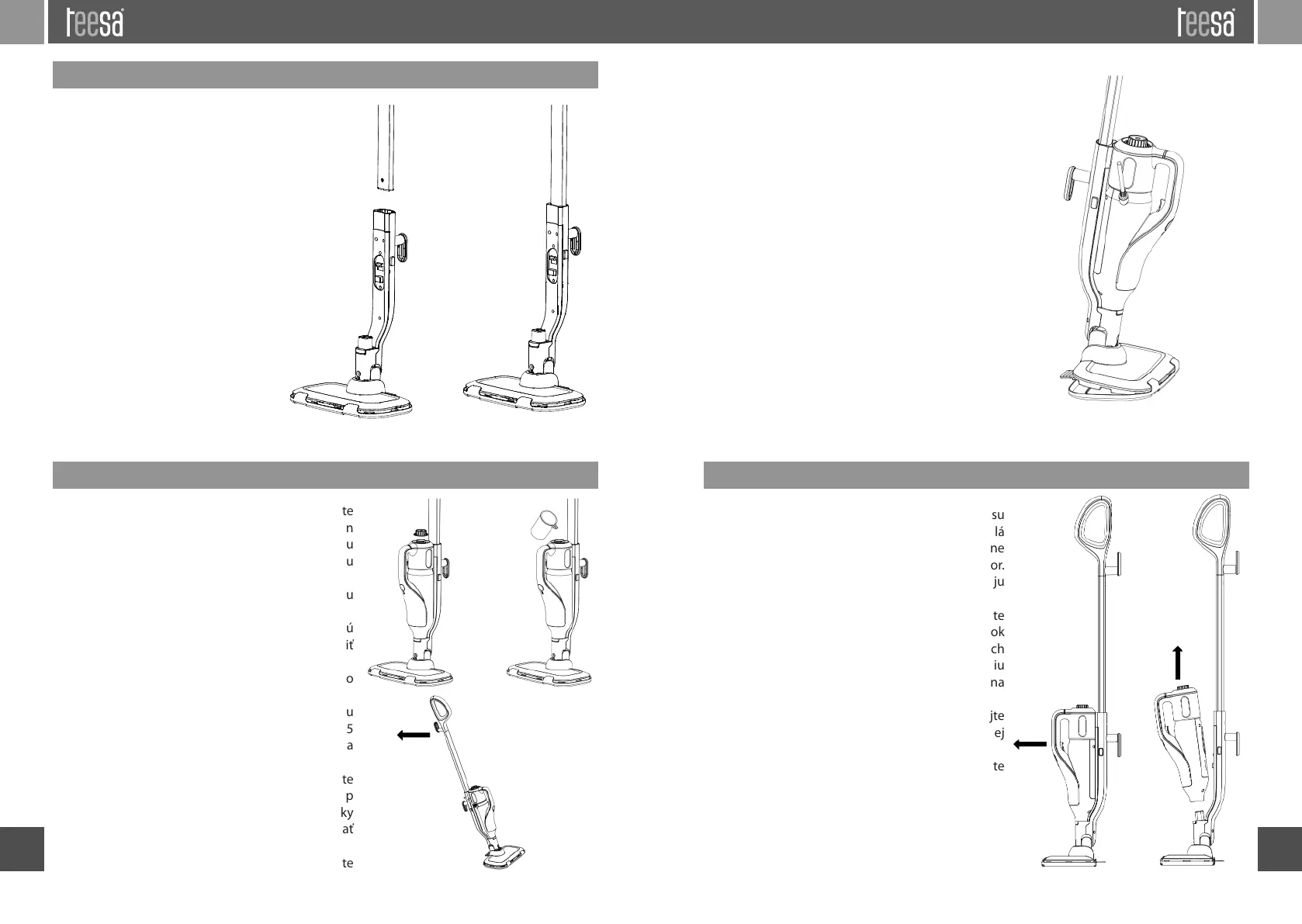 teesa

teesa

te
n
u
u

u

ú
iť

o

u
5
a

te
p
ky
ať

te

su
lá
ne
or.
ju

te
ok
ch
iu
na

jte
ej

te