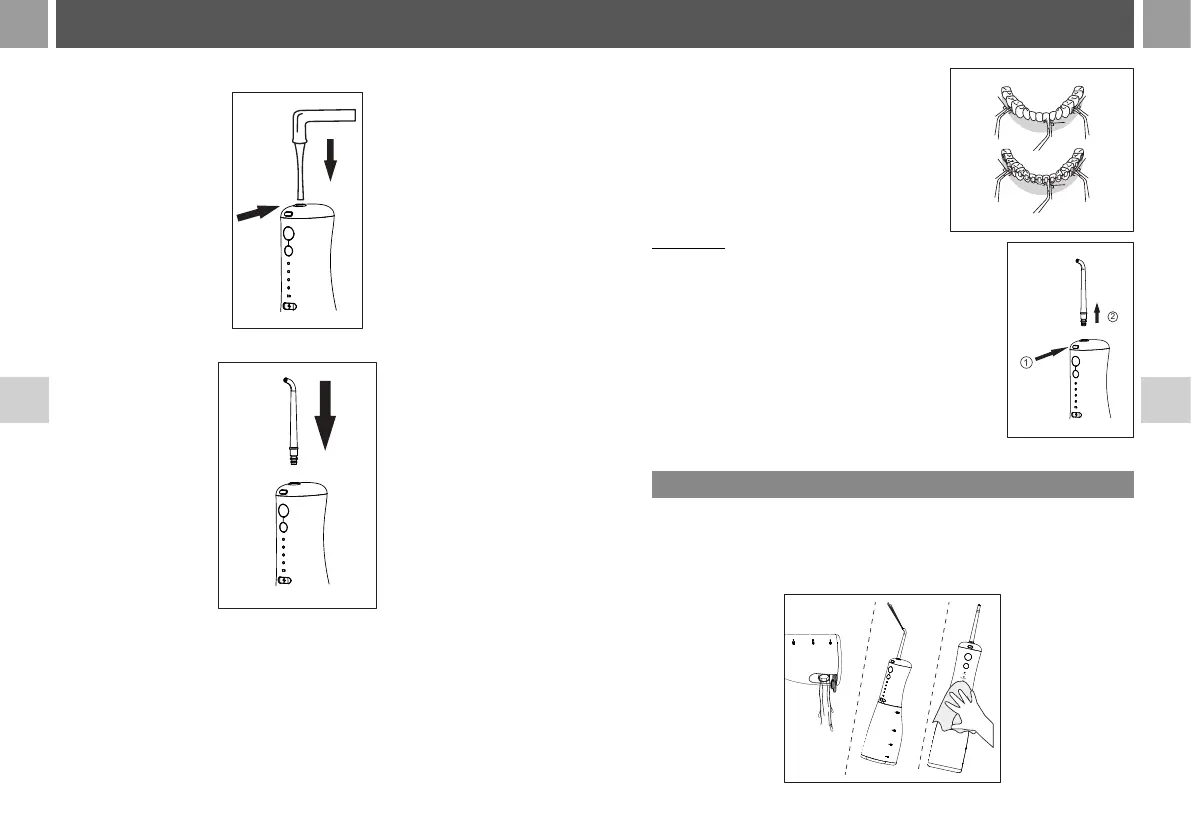 ①
②