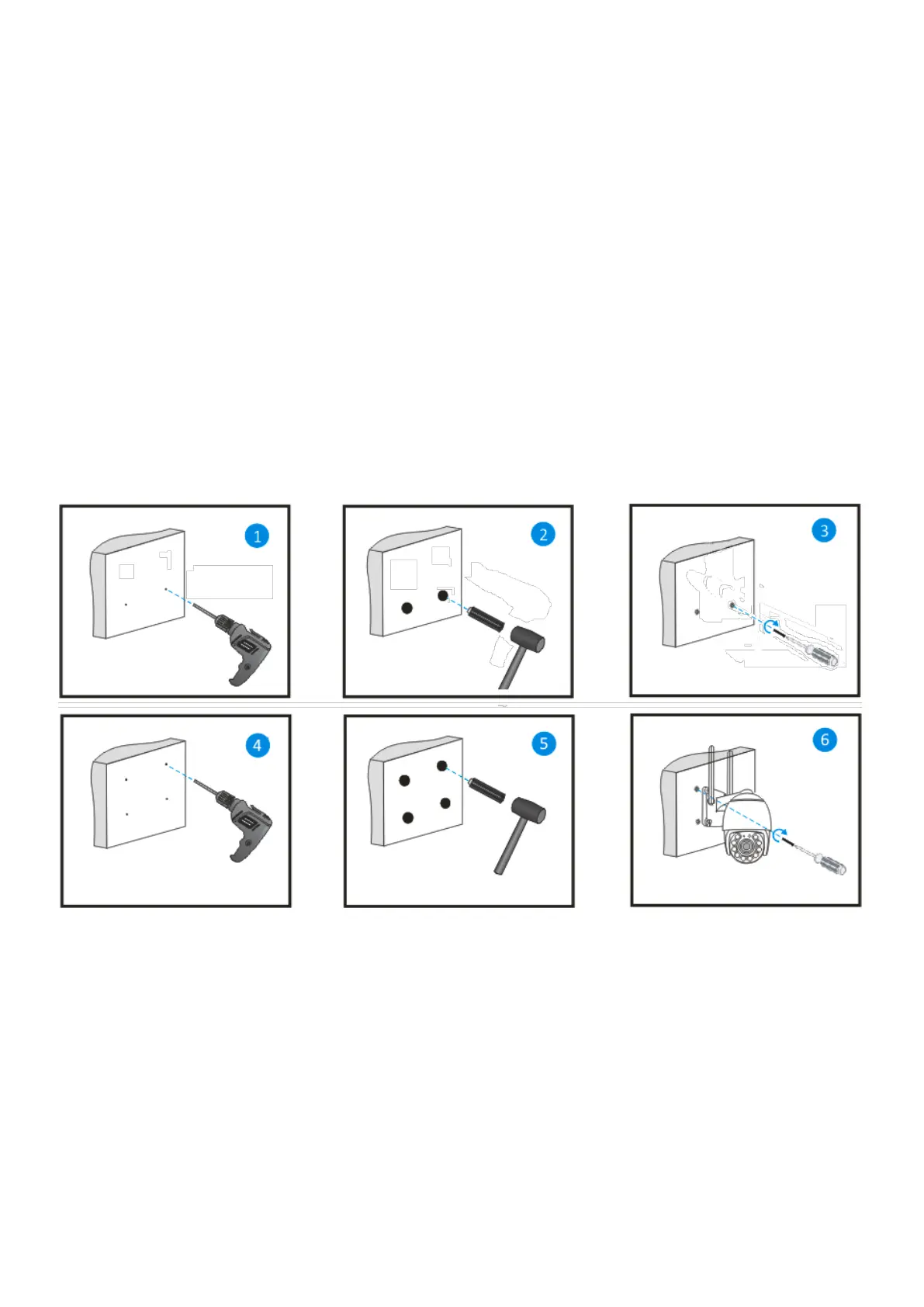 1

2

3

4

5

6