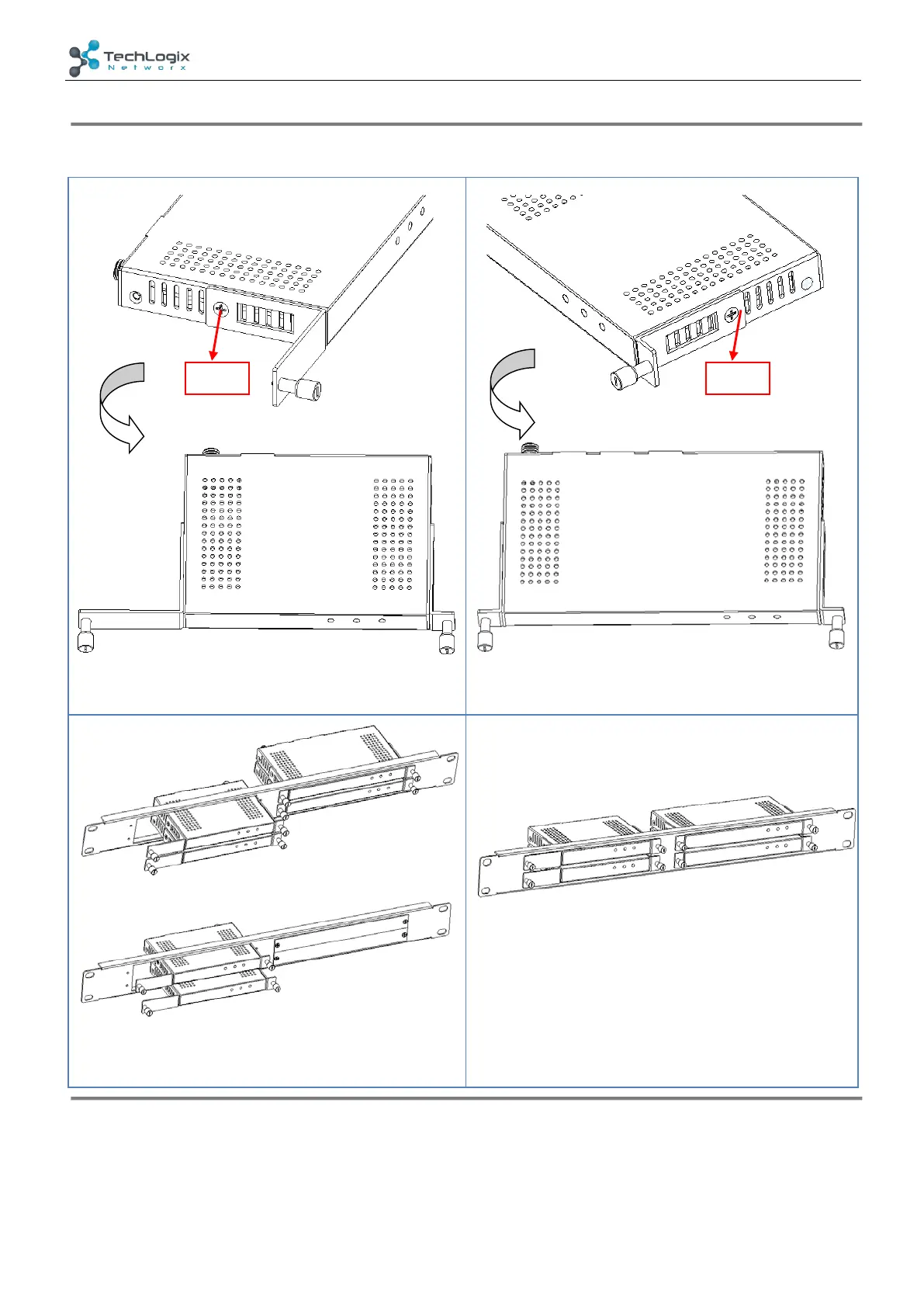 TechLogix
Networx