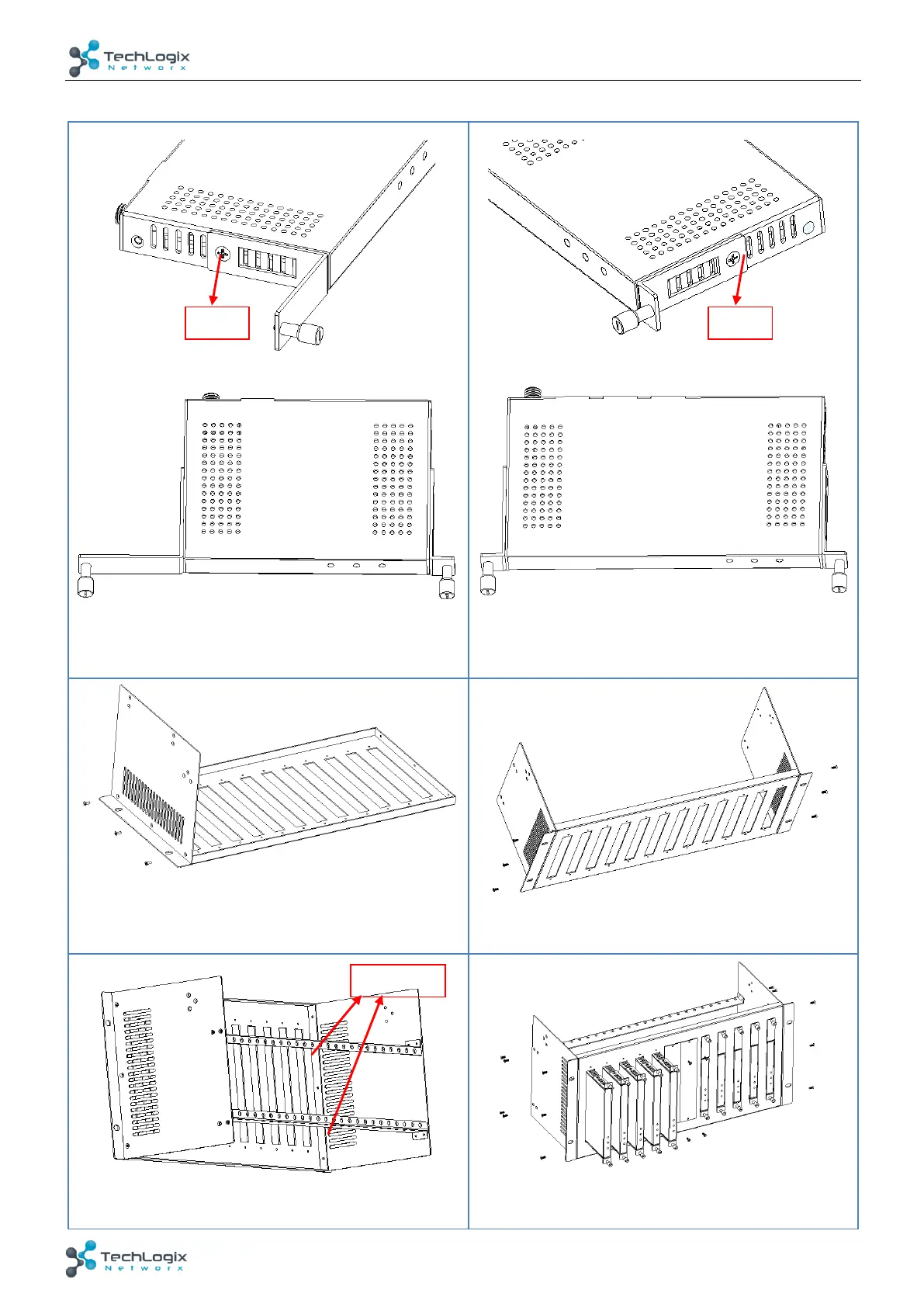 TechLogix Networx

TechLogix Networx