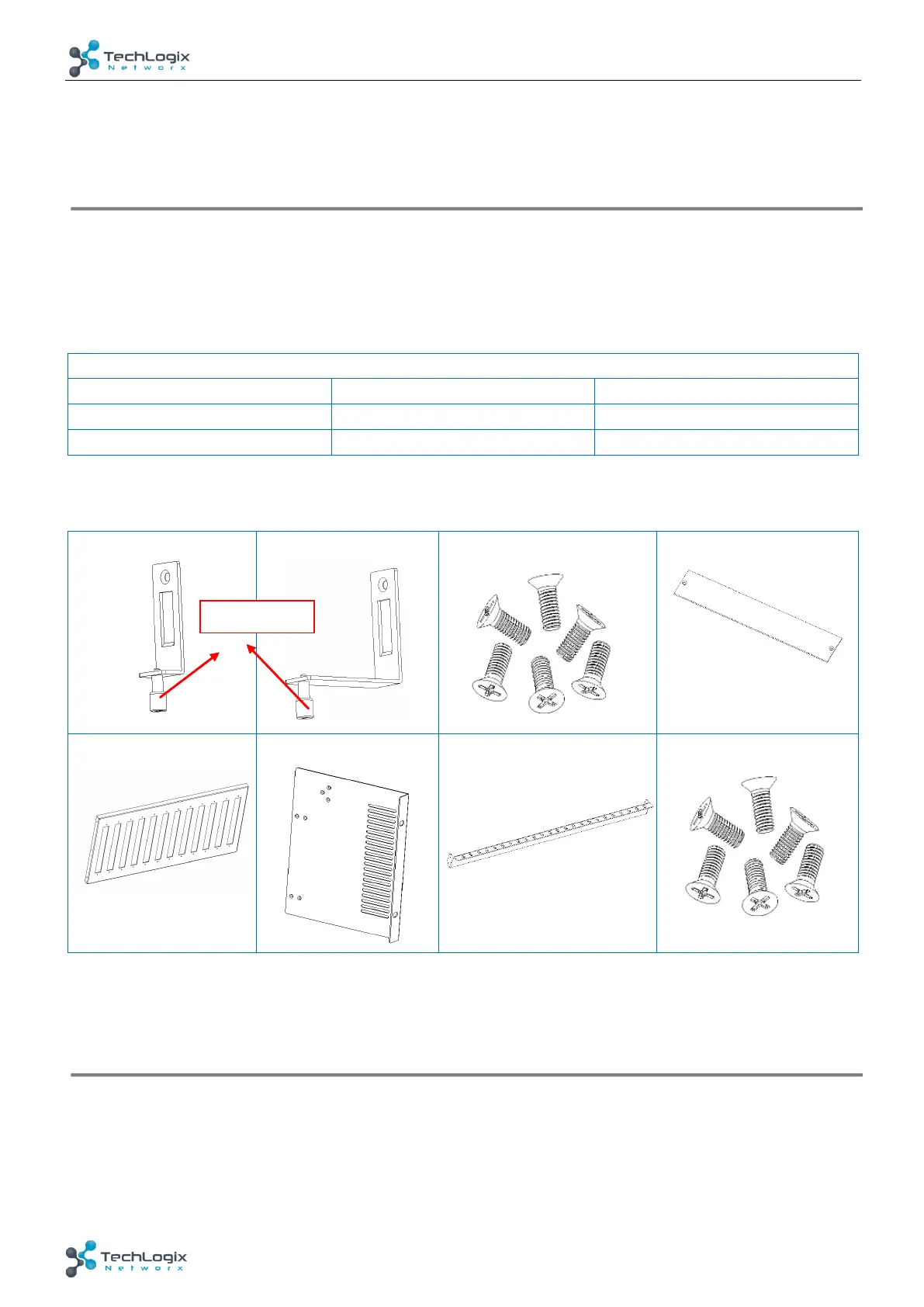 TechLogix
Networx

TechLogix
Networx