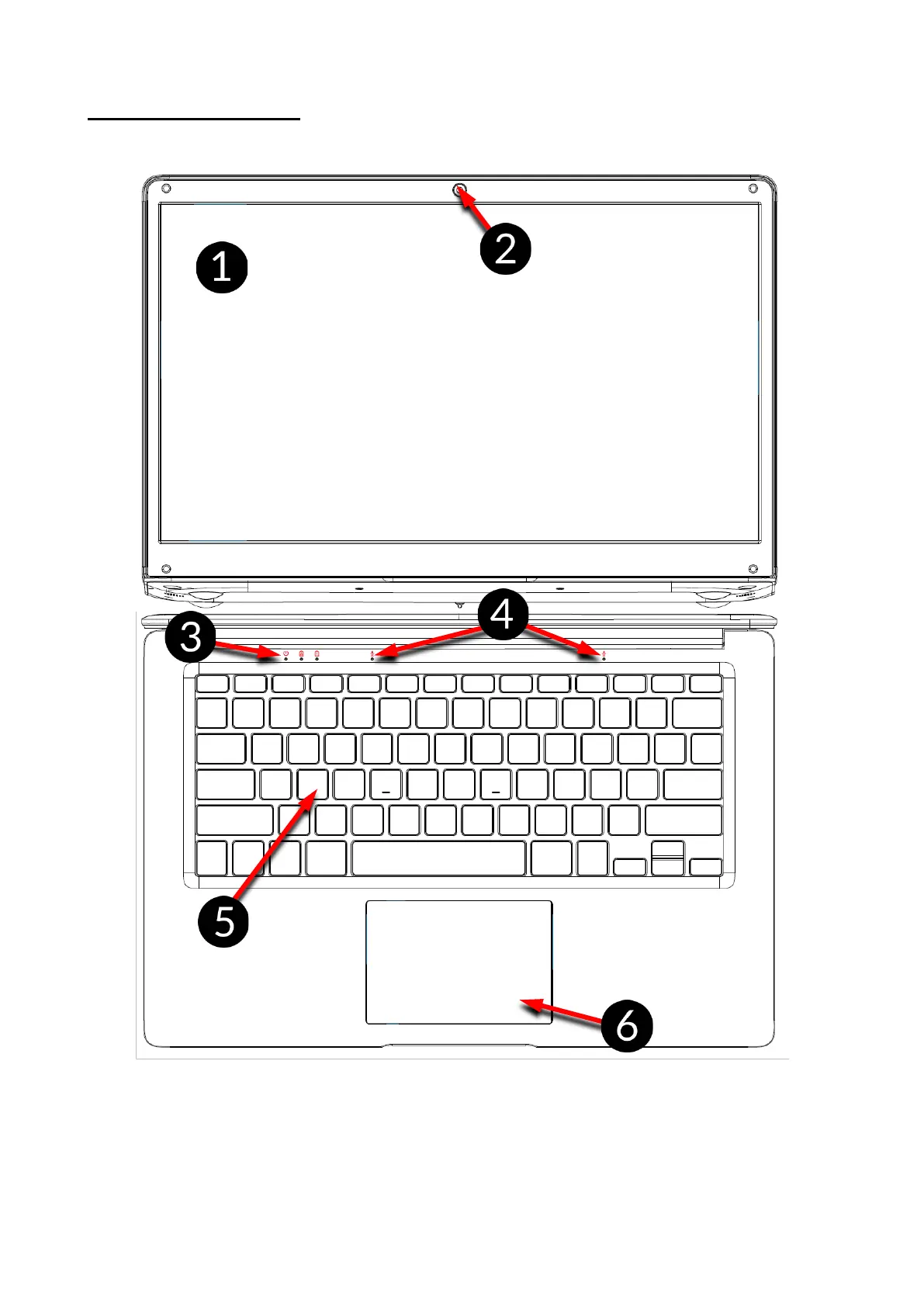 1

2

3

4

5

6