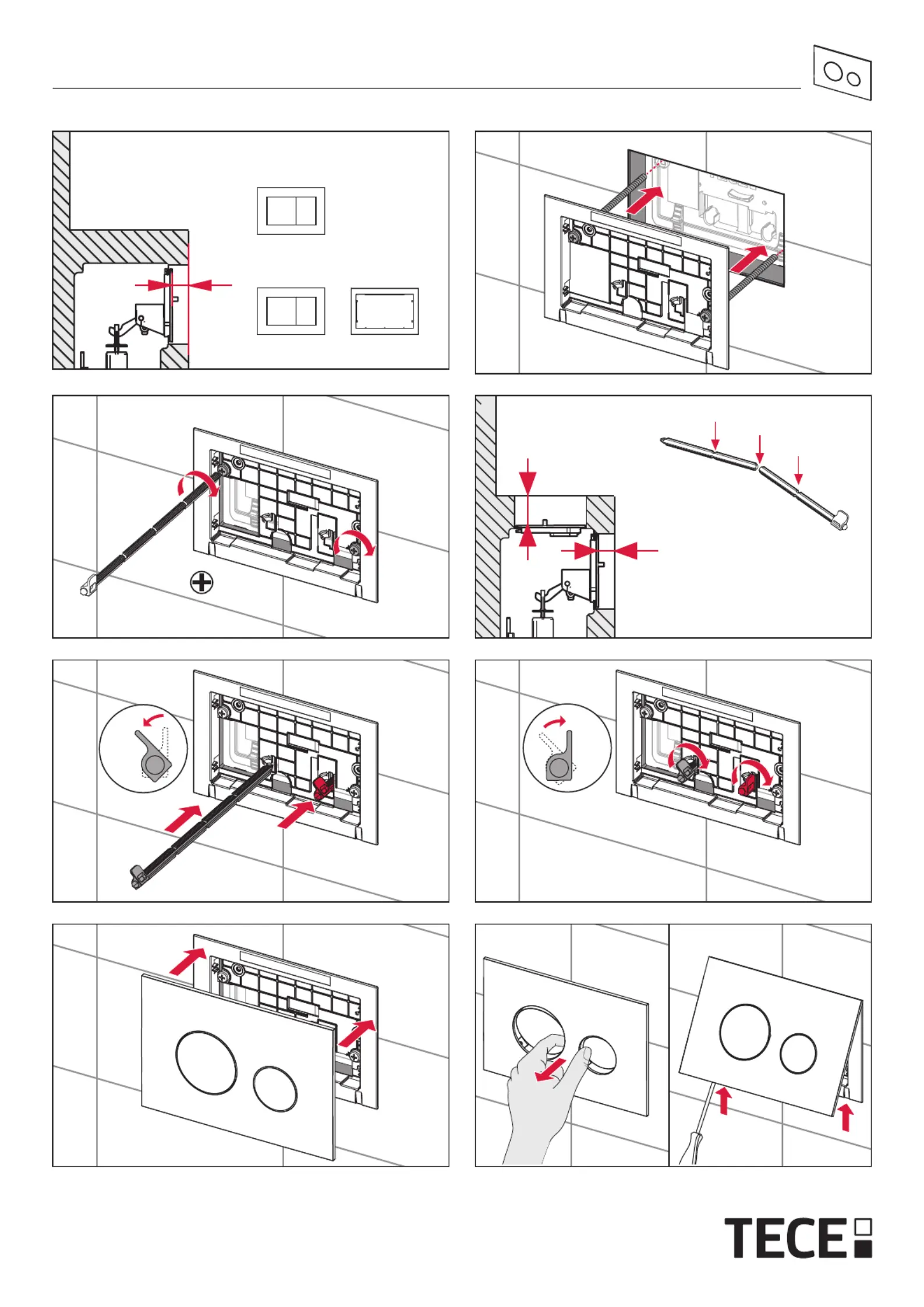 TECE