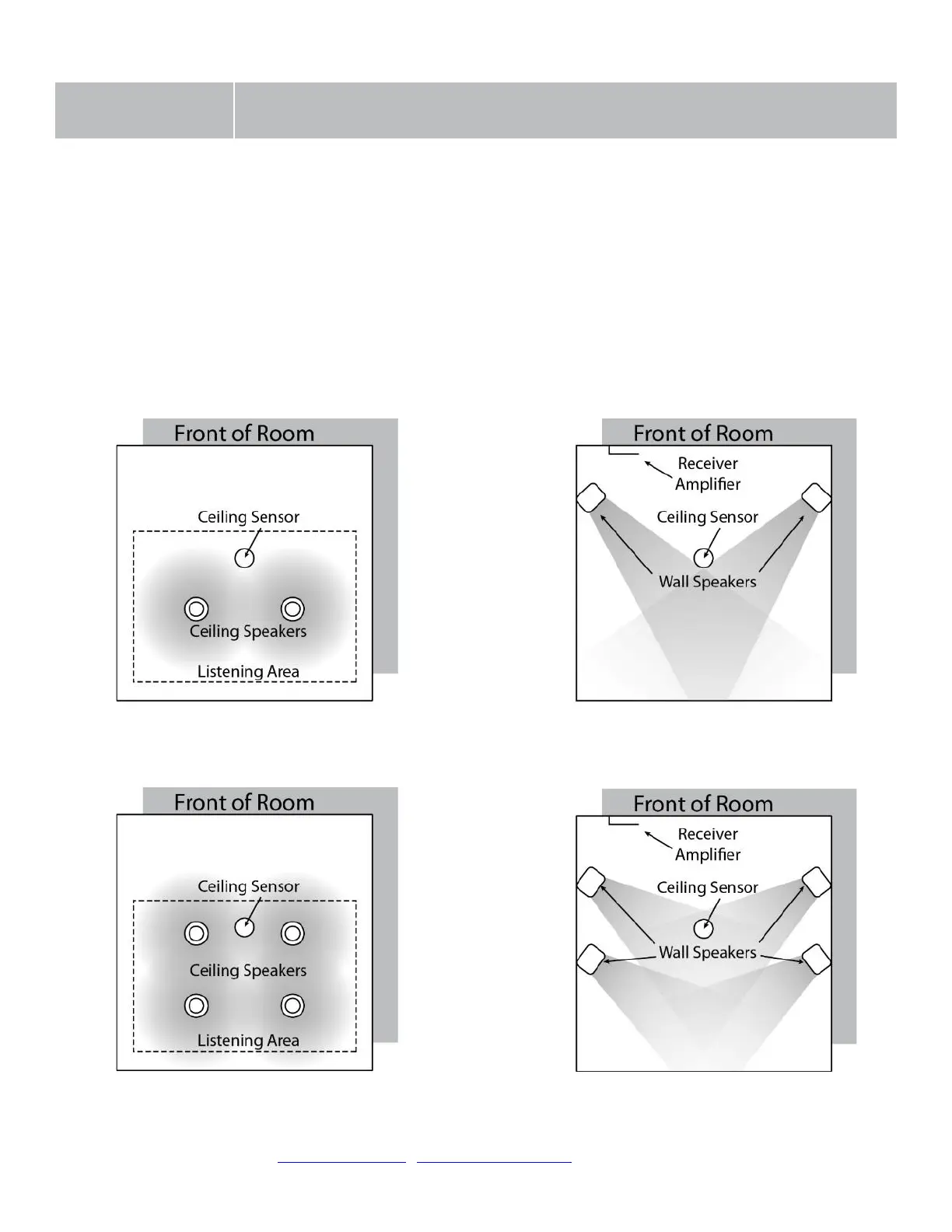 Front of Room

Ceiling Sensor

Ceiling Speakers

Listening Area

Front of Room

Receiver Amplifier

Ceiling Sensor

Wall Speakers

Front of Room

Ceiling Sensor

Ceiling Speakers

Listening Area

Front of Room

Receiver Amplifier

Ceiling Sensor

Wall Speakers