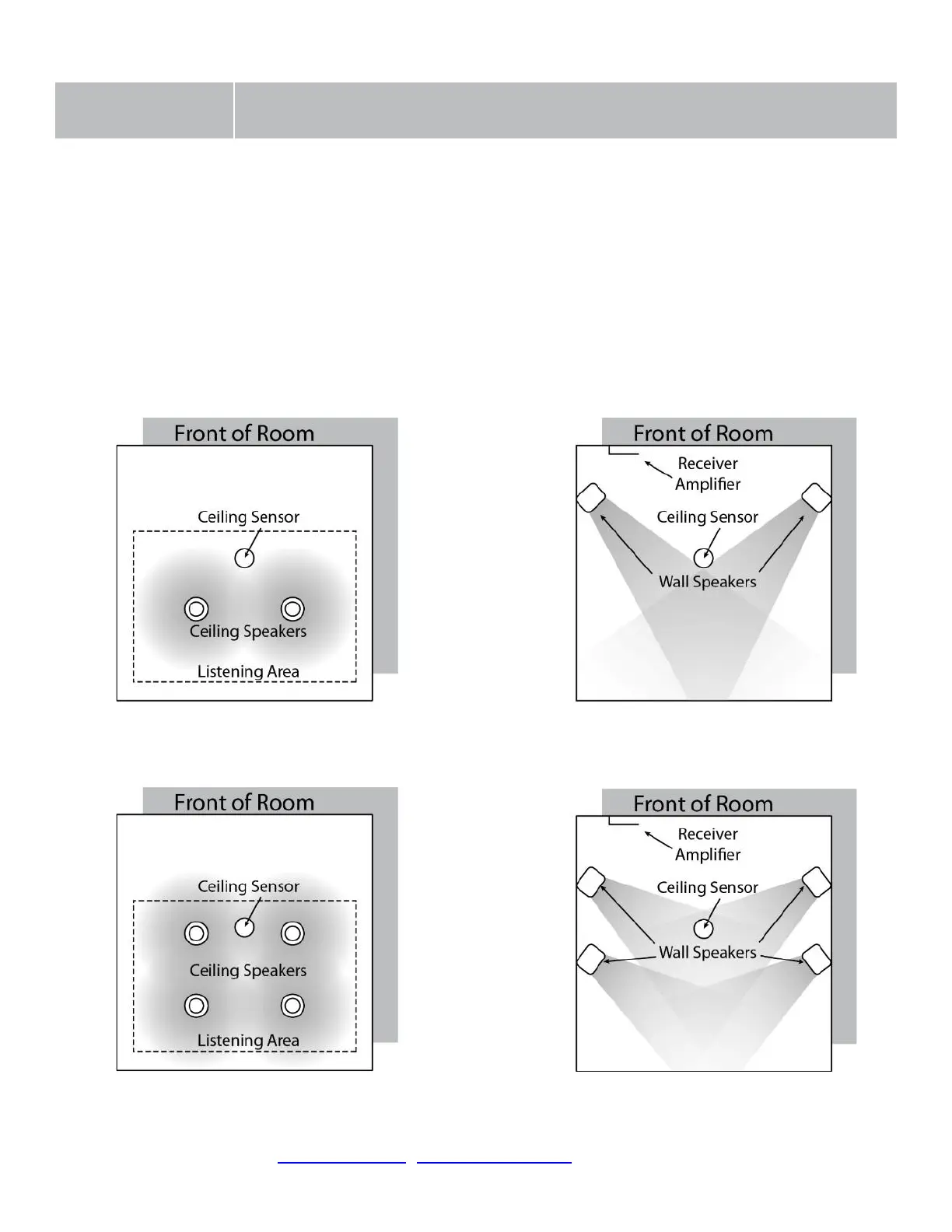 Front of Room

Ceiling Sensor

Ceiling Speakers

Listening Area

Front of Room

Receiver Amplifier

Ceiling Sensor

Wall Speakers

Front of Room

Ceiling Sensor

Ceiling Speakers

Listening Area

Front of Room

Receiver Amplifier

Ceiling Sensor

Wall Speakers